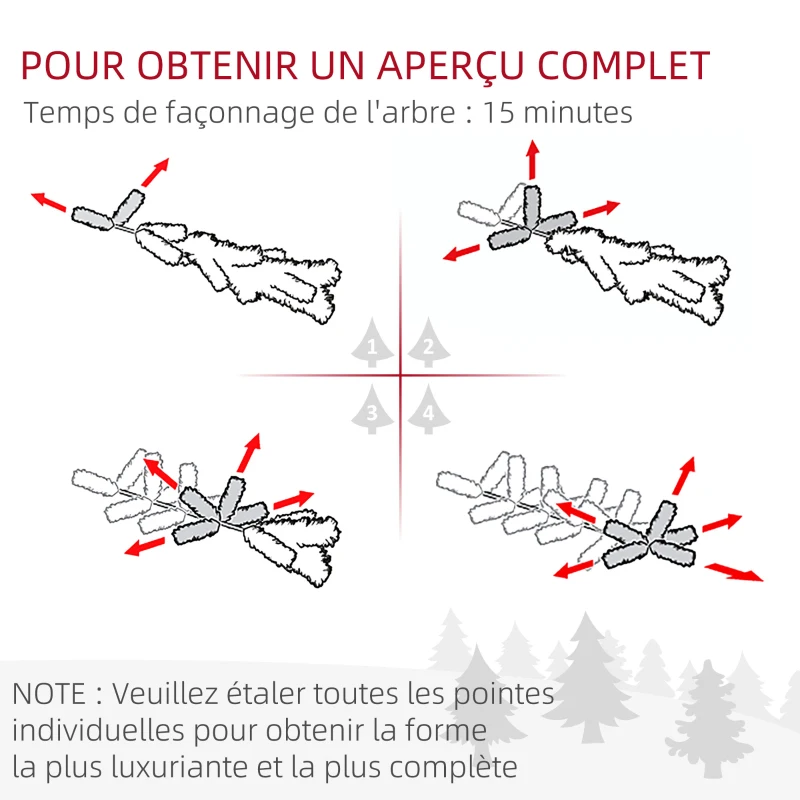 POUR OBTENIR UN APERÇU COMPLET
Temps de façonnage de l'arbre : 15 minutes

1
2
3
4

NOTE : Veuillez étaler toutes les pointes individuelles pour obtenir la forme la plus luxuriante et la plus complète