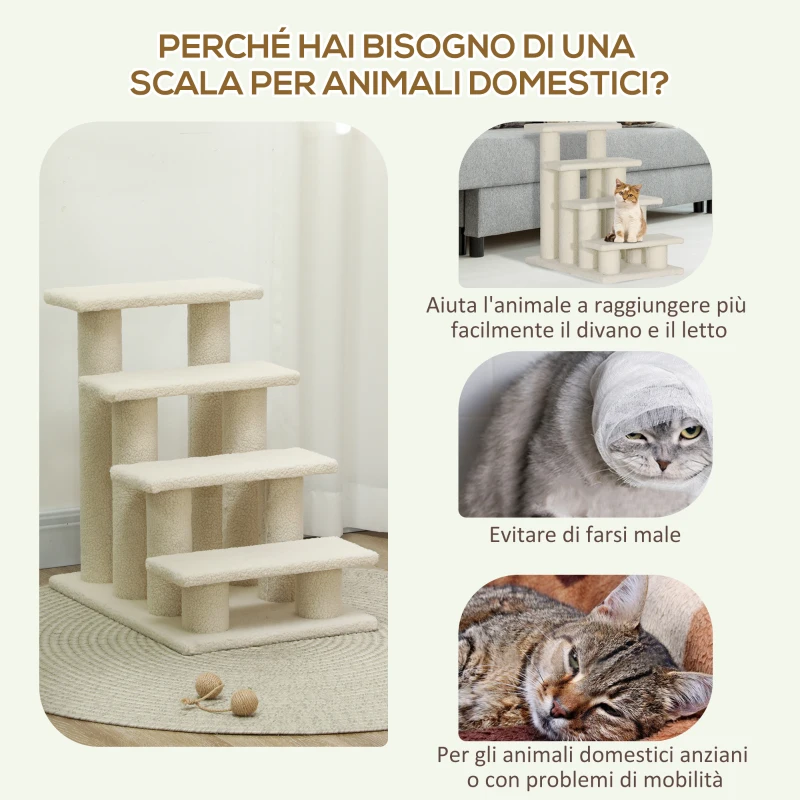 PERCHÉ HAI BISOGNO DI UNA SCALA PER ANIMALI DOMESTICI?

Aiuta l'animale a raggiungere più facilmente il divano e il letto

Evitare di farsi male

Per gli animali domestici anziani o con problemi di mobilità