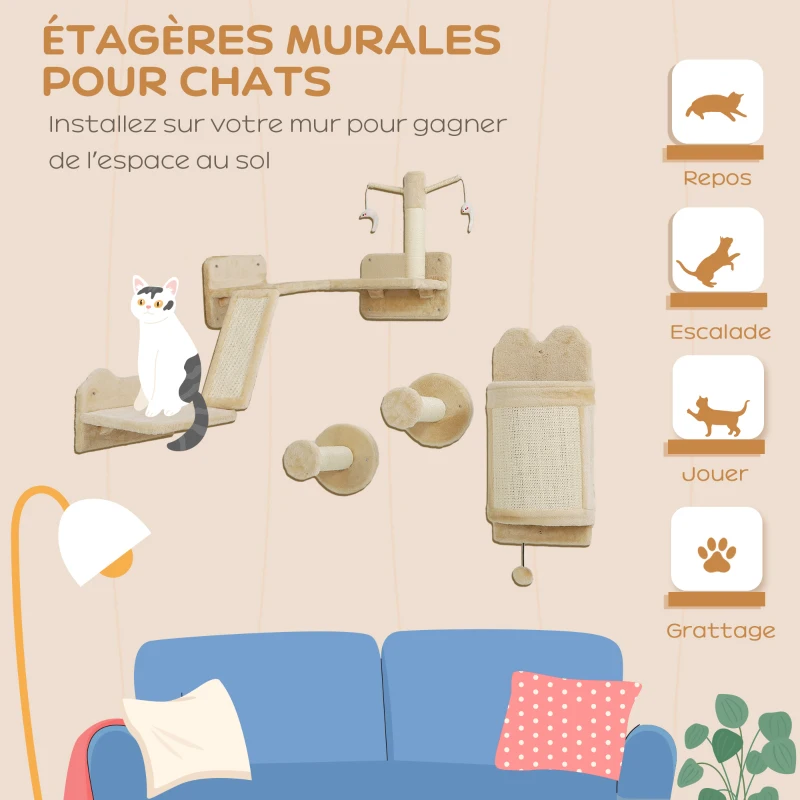 ÉTAGÈRES MURALES POUR CHATS

Installez sur votre mur pour gagner de l'espace au sol

Repos

Escalade

Jouer

Grattage