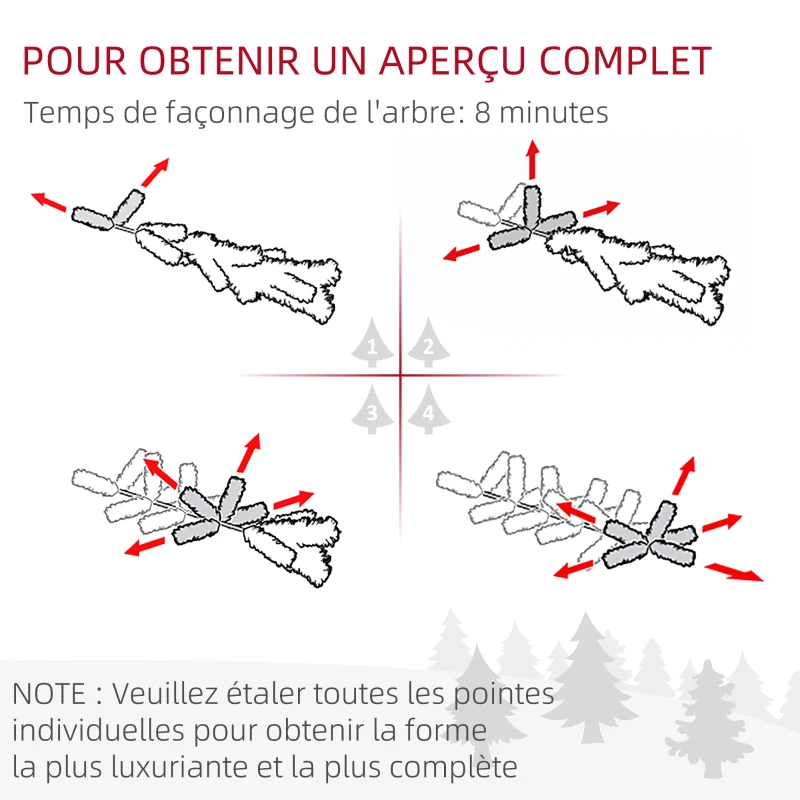 POUR OBTENIR UN APERÇU COMPLET
Temps de façonnage de l'arbre: 8 minutes

1
2
3
4

NOTE : Veuillez étaler toutes les pointes individuelles pour obtenir la forme la plus luxuriante et la plus complète