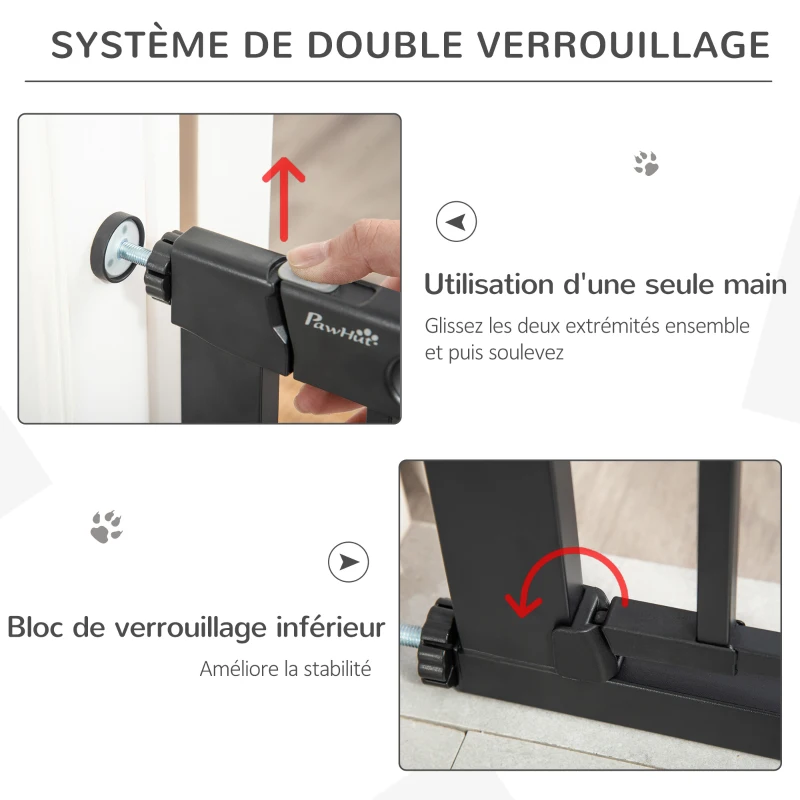 SYSTÈME DE DOUBLE VERROUILLAGE

PawHut

Utilisation d'une seule main

Glissez les deux extrémités ensemble et puis soulevez

Bloc de verrouillage inférieur

Améliore la stabilité