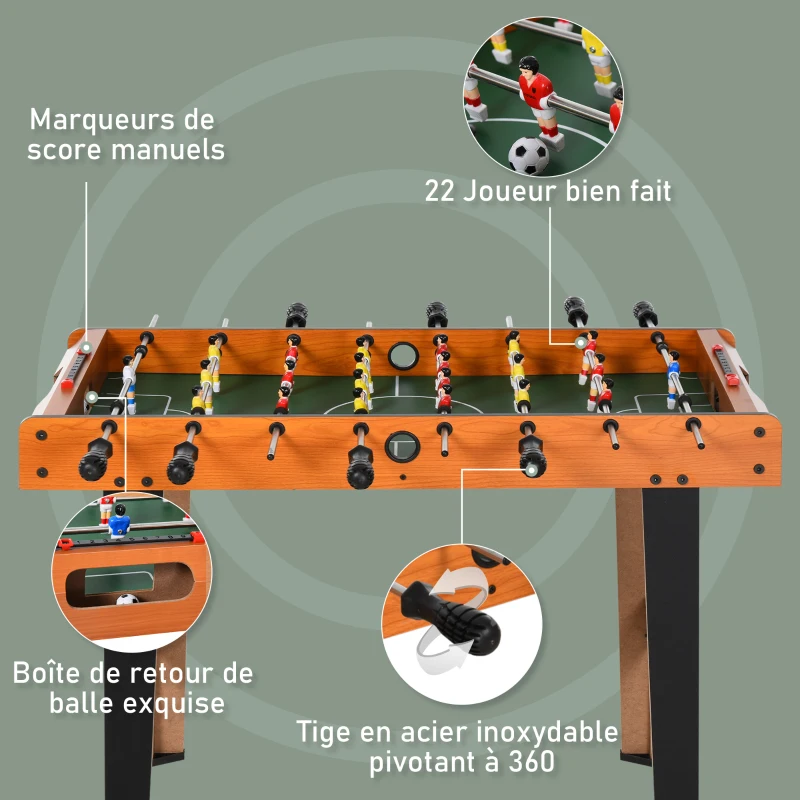 Marqueurs de score manuels

22 Joueur bien fait

Boîte de retour de balle exquise

Tige en acier inoxydable pivotant à 360