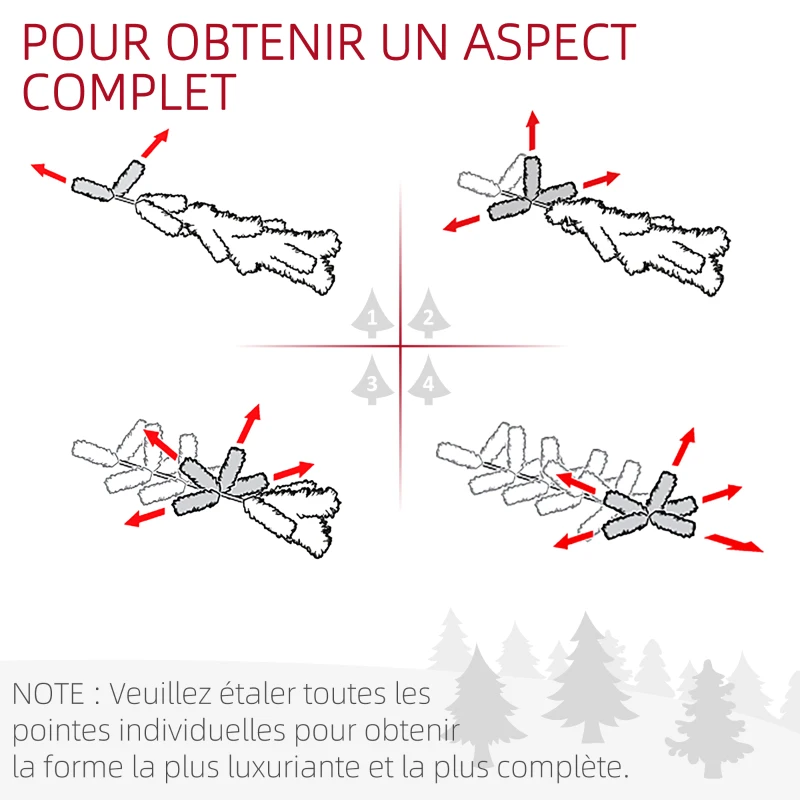 POUR OBTENIR UN ASPECT COMPLET

1
2
3
4

NOTE : Veuillez étaler toutes les pointes individuelles pour obtenir la forme la plus luxuriante et la plus complète.