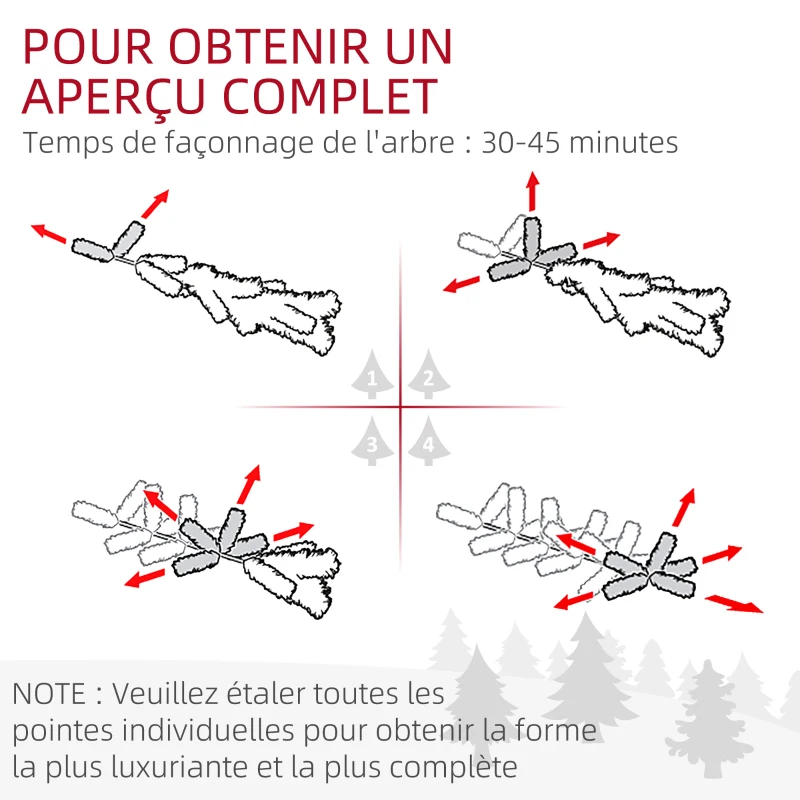 POUR OBTENIR UN APERÇU COMPLET
Temps de façonnage de l'arbre : 30-45 minutes

1
2
3
4

NOTE : Veuillez étaler toutes les pointes individuelles pour obtenir la forme la plus luxuriante et la plus complète