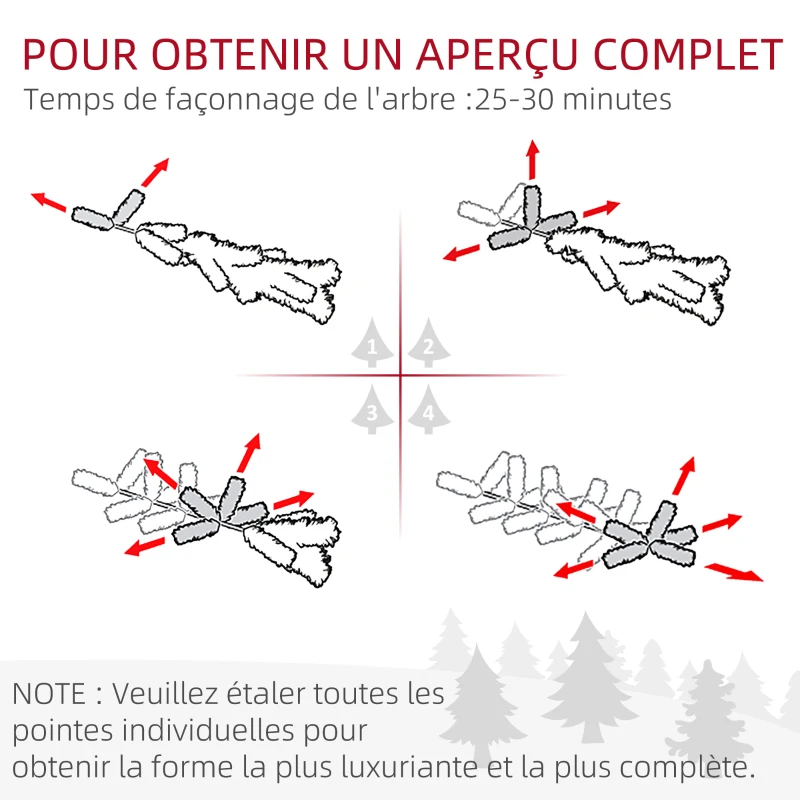 POUR OBTENIR UN APERÇU COMPLET
Temps de façonnage de l'arbre :25-30 minutes

1
2
3
4

NOTE : Veuillez étaler toutes les pointes individuelles pour obtenir la forme la plus luxuriante et la plus complète.