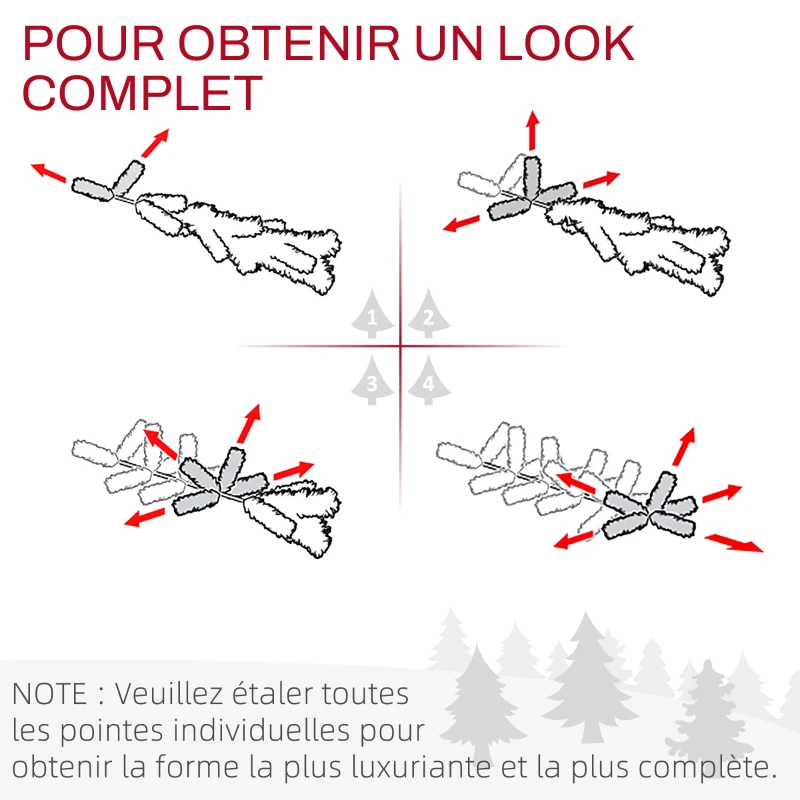 POUR OBTENIR UN LOOK COMPLET

1
2
3
4

NOTE : Veuillez étaler toutes les pointes individuelles pour obtenir la forme la plus luxuriante et la plus complète.