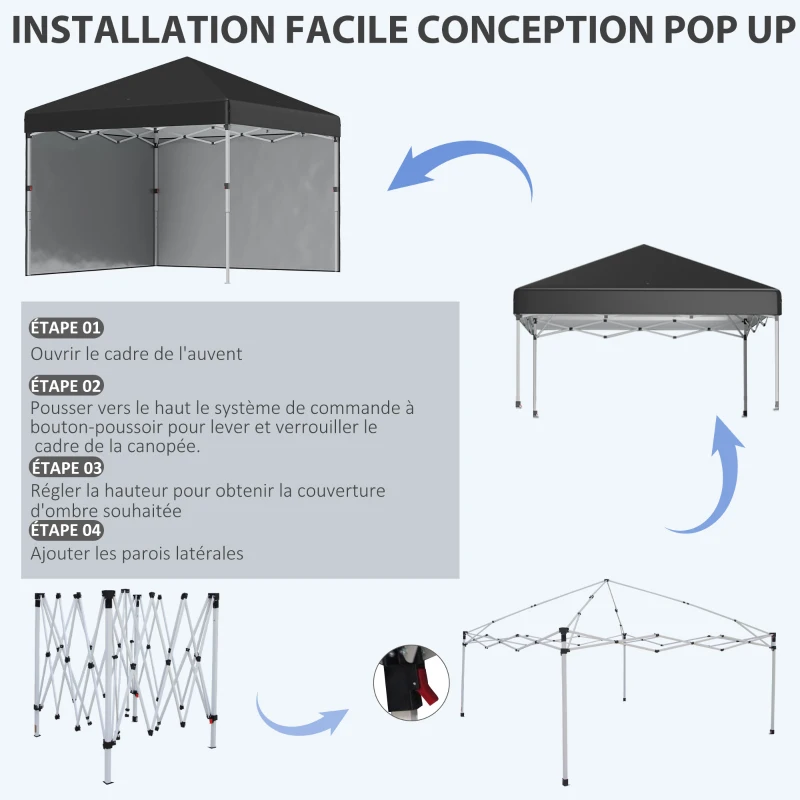 INSTALLATION FACILE CONCEPTION POP UP

ÉTAPE 01

Ouvrir le cadre de l'auvent

ÉTAPE 02

Pousser vers le haut le système de commande à bouton-poussoir pour lever et verrouiller le cadre de la canopée.

ÉTAPE 03

Régler la hauteur pour obtenir la couverture d'ombre souhaitée

ÉTAPE 04

Ajouter les parois latérales