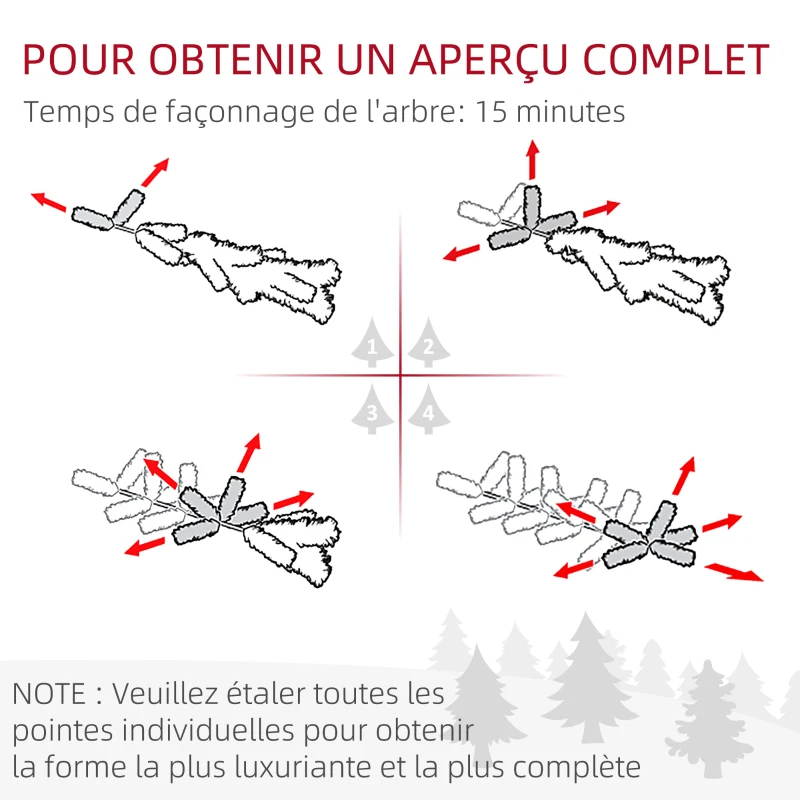 POUR OBTENIR UN APERÇU COMPLET
Temps de façonnage de l'arbre: 15 minutes

1 2
3 4

NOTE : Veuillez étaler toutes les pointes individuelles pour obtenir la forme la plus luxuriante et la plus complète