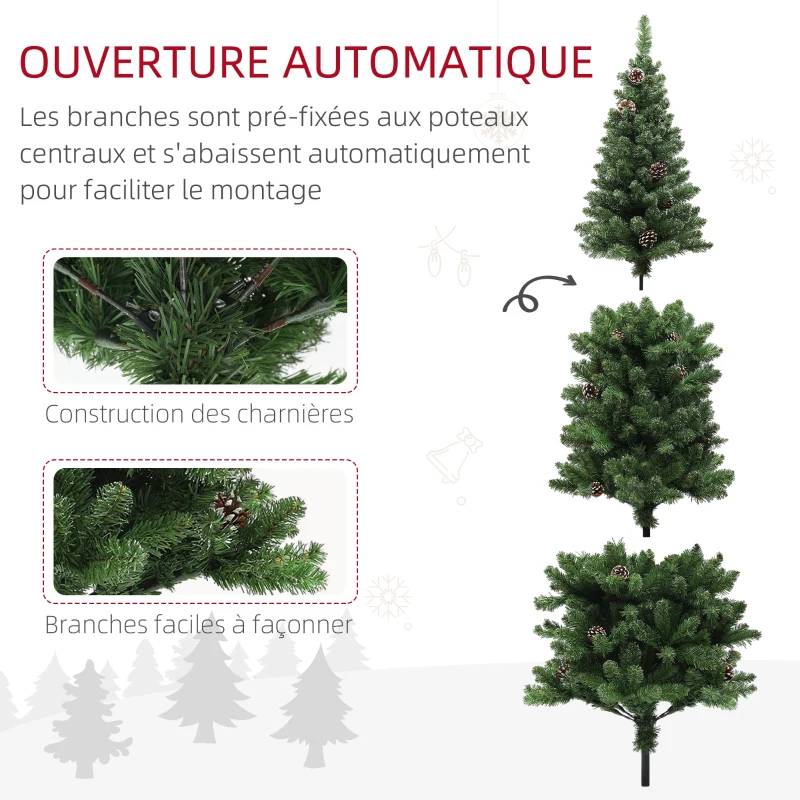 OUVERTURE AUTOMATIQUE

Les branches sont pré-fixées aux poteaux centraux et s'abaissent automatiquement pour faciliter le montage

Construction des charnières

Branches faciles à façonner