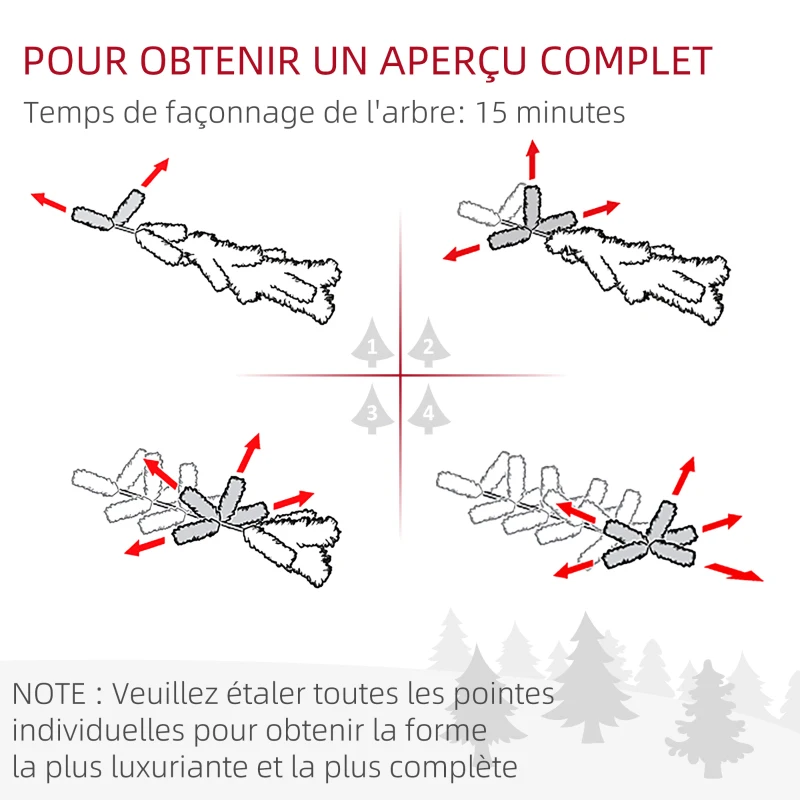 POUR OBTENIR UN APERÇU COMPLET
Temps de façonnage de l'arbre: 15 minutes

1
2
3
4

NOTE : Veuillez étaler toutes les pointes individuelles pour obtenir la forme la plus luxuriante et la plus complète