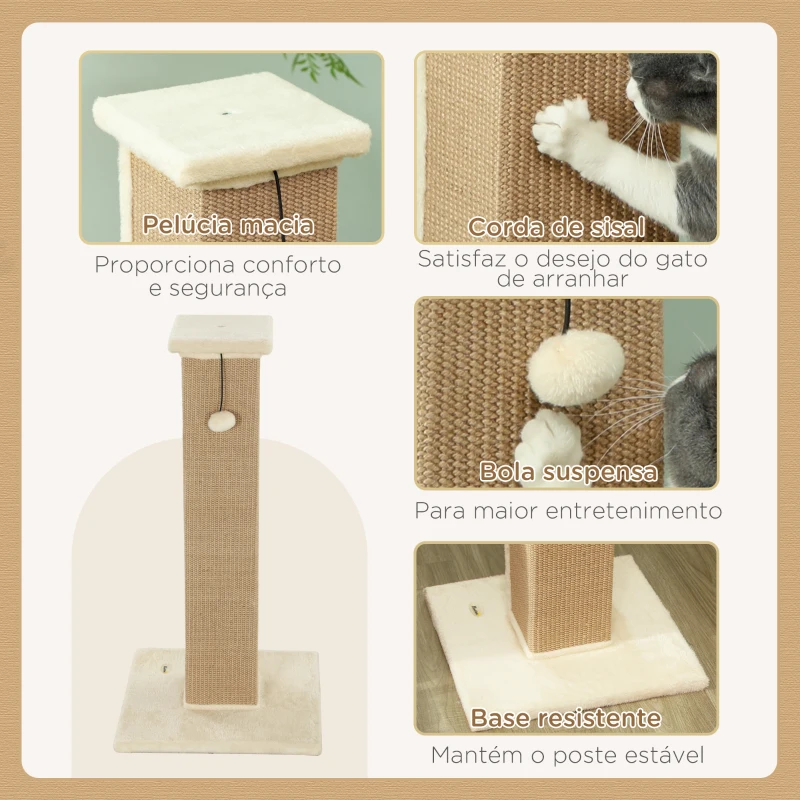 Pelúcia macia

Proporciona conforto e segurança

Corda de sisal

Satisfaz o desejo do gato de arranhar

Bola suspensa

Para maior entretenimento

Base resistente

Mantém o poste estável