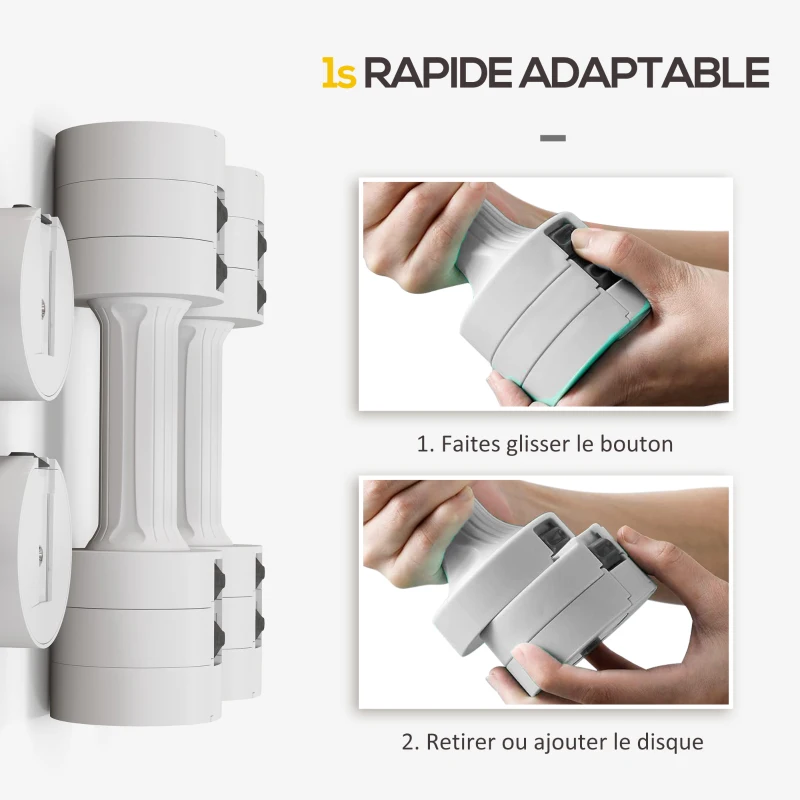 1s RAPIDE ADAPTABLE

1. Faites glisser le bouton

2. Retirer ou ajouter le disque