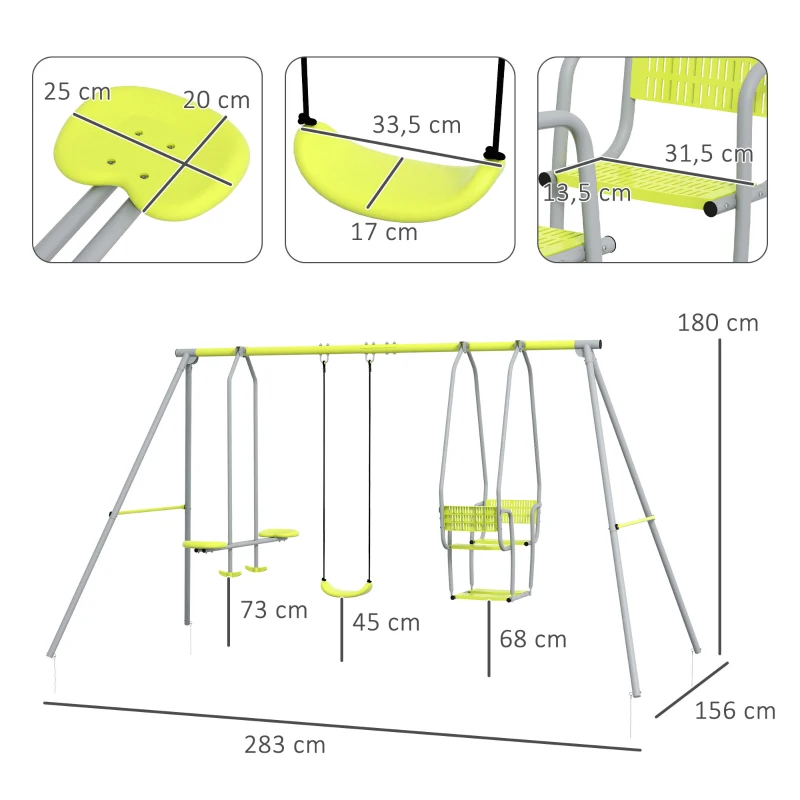 25 cm
20 cm

33,5 cm
17 cm

31,5 cm
13,5 cm

180 cm

73 cm
45 cm
68 cm

156 cm
283 cm