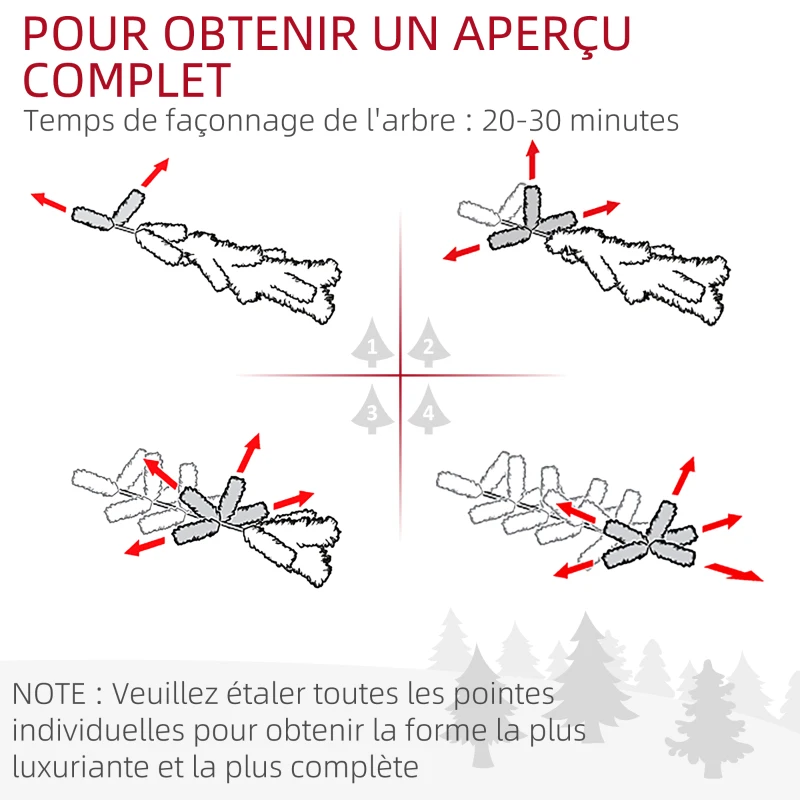 POUR OBTENIR UN APERÇU COMPLET
Temps de façonnage de l'arbre : 20-30 minutes

1
2
3
4

NOTE : Veuillez étaler toutes les pointes individuelles pour obtenir la forme la plus luxuriante et la plus complète