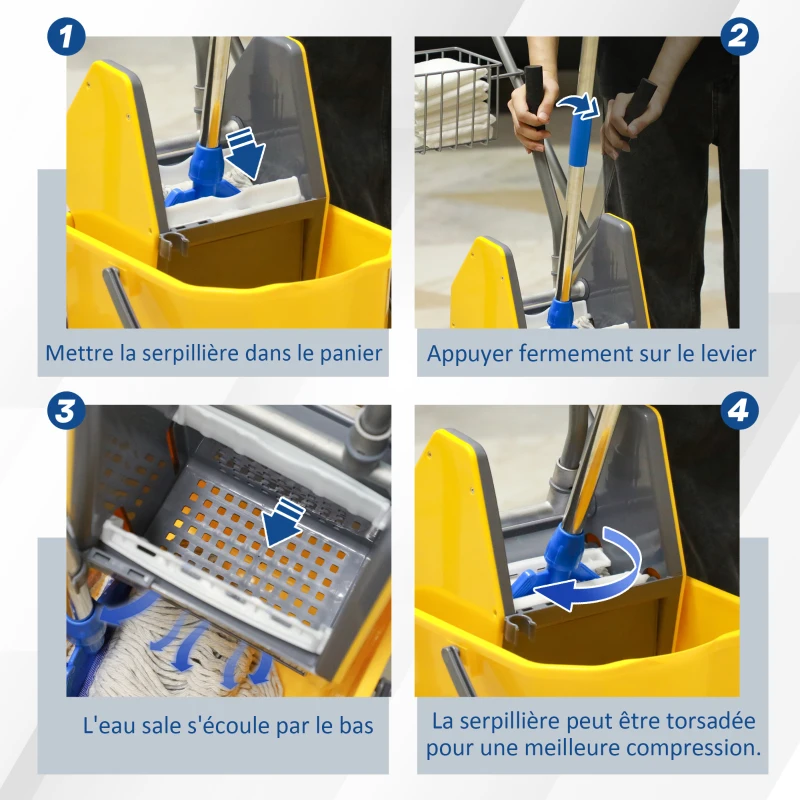 1

Mettre la serpillière dans le panier

2

Appuyer fermement sur le levier

3

L'eau sale s'écoule par le bas

4

La serpillière peut être torsadée pour une meilleure compression.