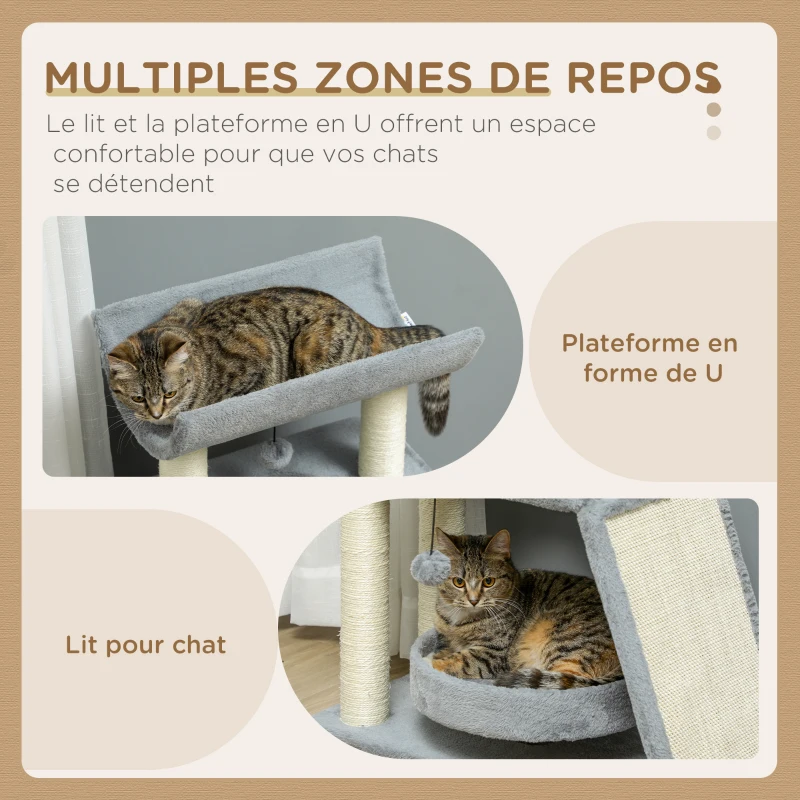 MULTIPLES ZONES DE REPOS

Le lit et la plateforme en U offrent un espace confortable pour que vos chats se détendent

Plateforme en forme de U

Lit pour chat