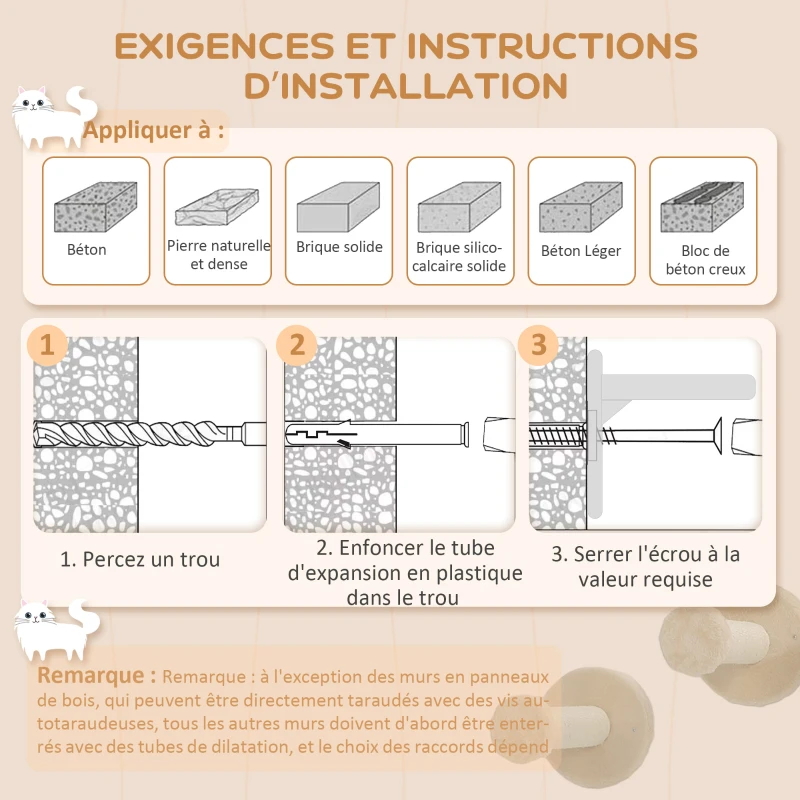 EXIGENCES ET INSTRUCTIONS D'INSTALLATION

Appliquer à :

Béton

Pierre naturelle et dense

Brique solide

Brique silico-calcaire solide

Béton Léger

Bloc de béton creux

1

2

3

1. Percez un trou

2. Enfoncer le tube d'expansion en plastique dans le trou

3. Serrer l'écrou à la valeur requise

Remarque : Remarque : à l'exception des murs en panneaux de bois, qui peuvent être directement taraudés avec des vis autotaraudeuses, tous les autres murs doivent d'abord être enterrés avec des tubes de dilatation, et le choix des raccords dépend