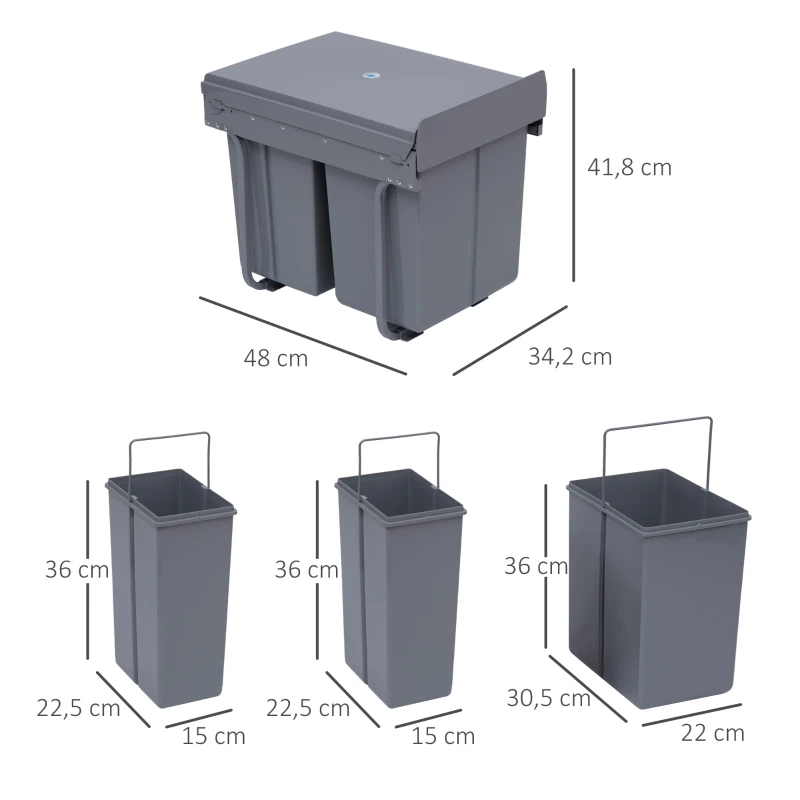 41,8 cm
48 cm
34,2 cm
36 cm
22,5 cm
15 cm
36 cm
22,5 cm
15 cm
36 cm
30,5 cm
22 cm