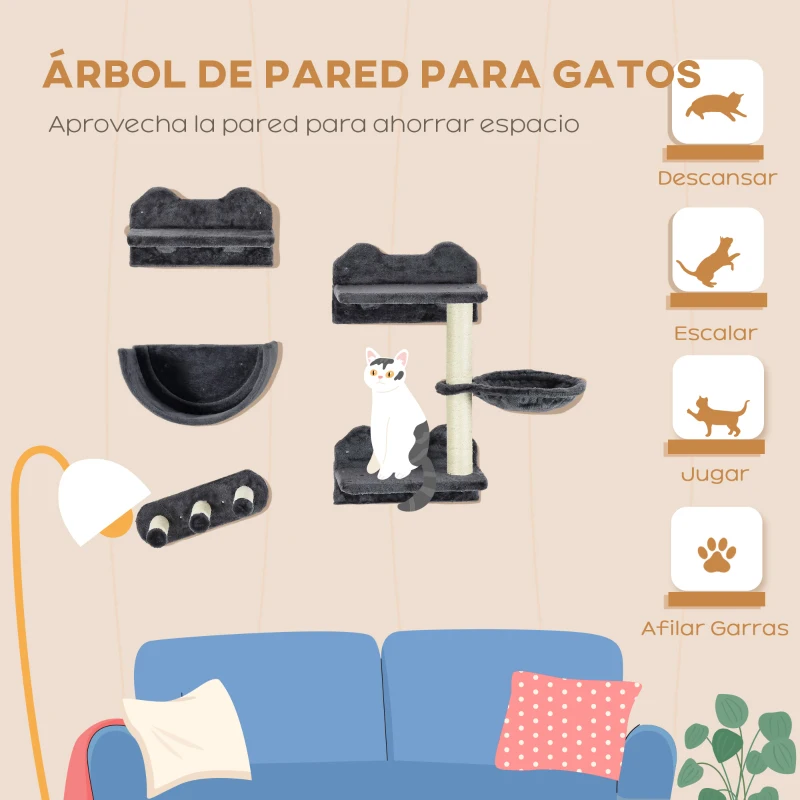 ÁRBOL DE PARED PARA GATOS

Aprovecha la pared para ahorrar espacio

Descansar

Escalar

Jugar

Afilar Garras