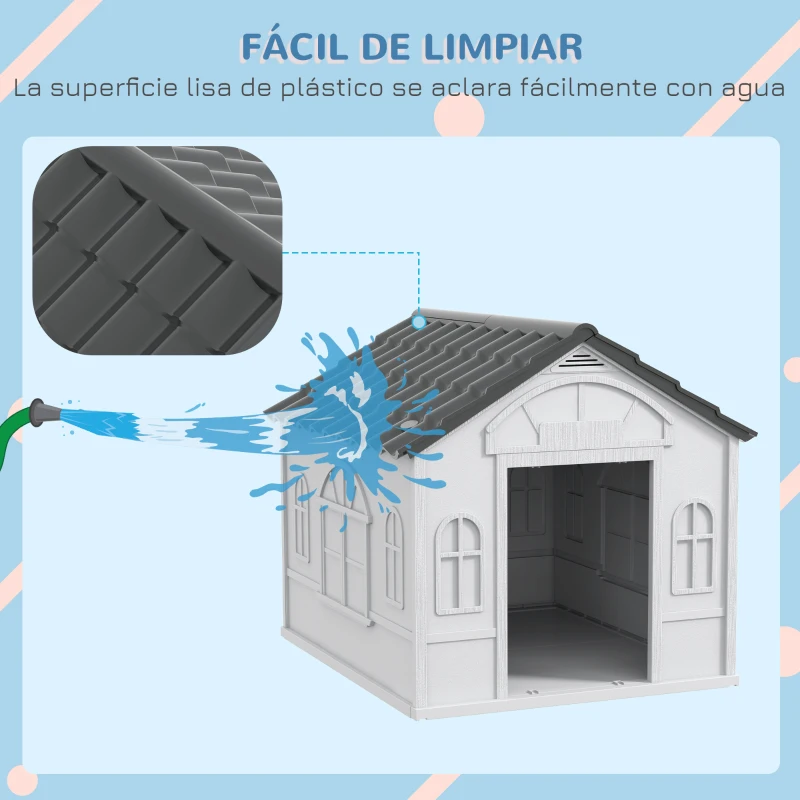 FÁCIL DE LIMPIAR

La superficie lisa de plástico se aclara fácilmente con agua