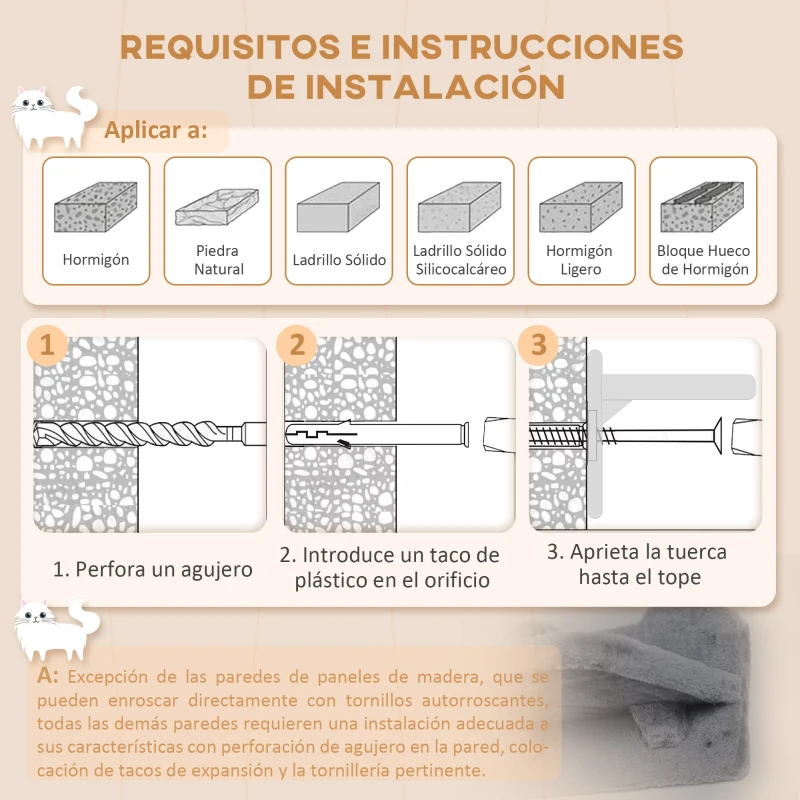 REQUISITOS E INSTRUCCIONES DE INSTALACIÓN

Aplicar a:

Hormigón

Piedra Natural

Ladrillo Sólido

Ladrillo Sólido Silicocalcáreo

Hormigón Ligero

Bloque Hueco de Hormigón

1

2

3

1. Perfora un agujero

2. Introduce un taco de plástico en el orificio

3. Aprieta la tuerca hasta el tope

A: Excepción de las paredes de paneles de madera, que se pueden enroscar directamente con tornillos autorroscantes, todas las demás paredes requieren una instalación adecuada a sus características con perforación de agujero en la pared, colocación de tacos de expansión y la tornillería pertinente.