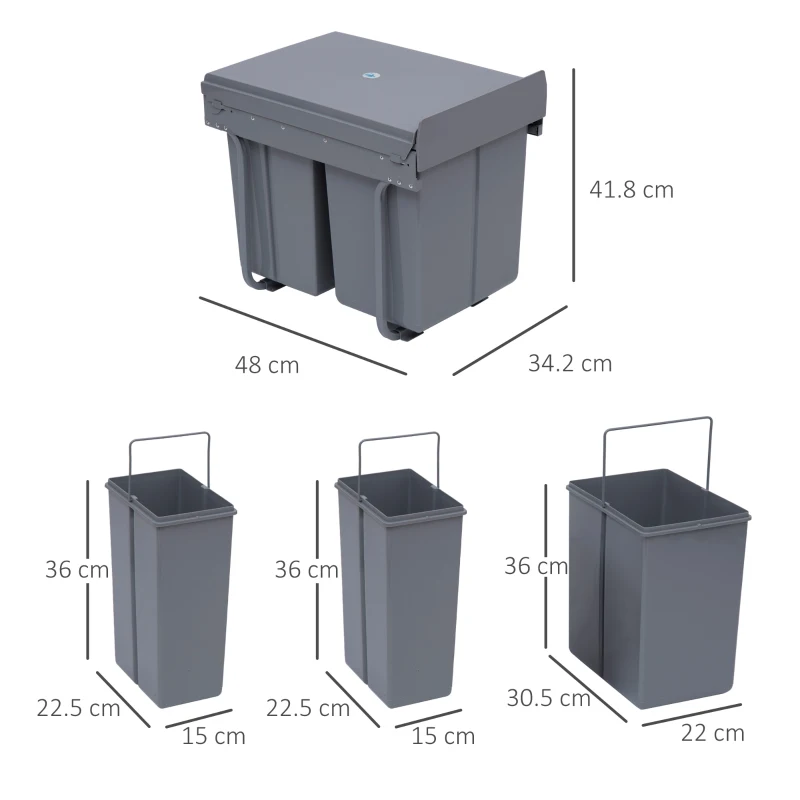 41.8 cm

48 cm

34.2 cm

36 cm

22.5 cm

15 cm

36 cm

22.5 cm

15 cm

36 cm

30.5 cm

22 cm