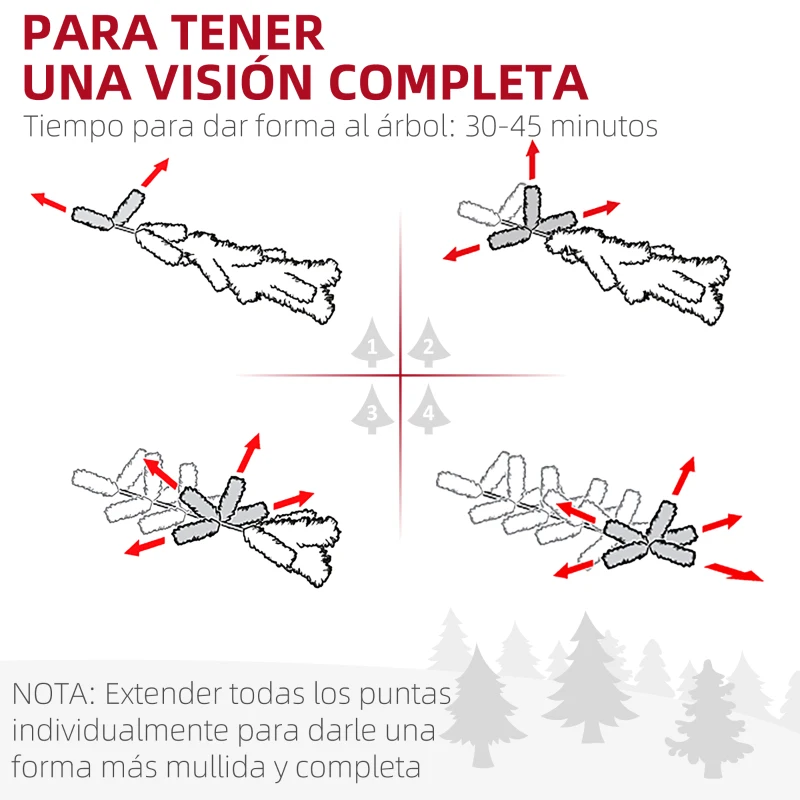 PARA TENER
UNA VISIÓN COMPLETA
Tiempo para dar forma al árbol: 30-45 minutos

1 2
3 4

NOTA: Extender todas los puntas individualmente para darle una forma más mullida y completa