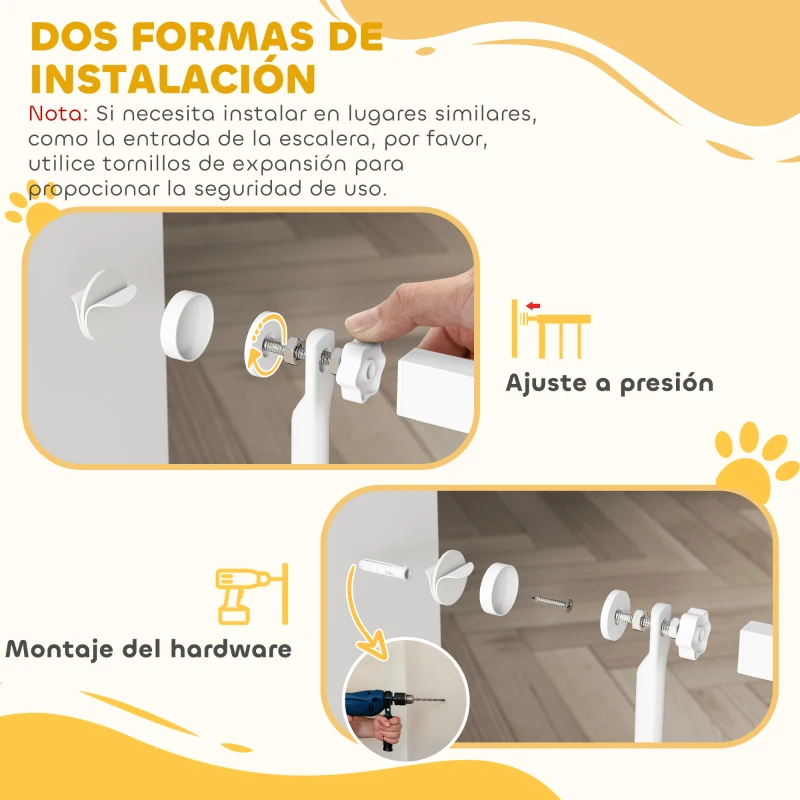 DOS FORMAS DE INSTALACIÓN

Nota: Si necesita instalar en lugares similares, como la entrada de la escalera, por favor, utilice tornillos de expansión para propocionar la seguridad de uso.

Ajuste a presión

Montaje del hardware