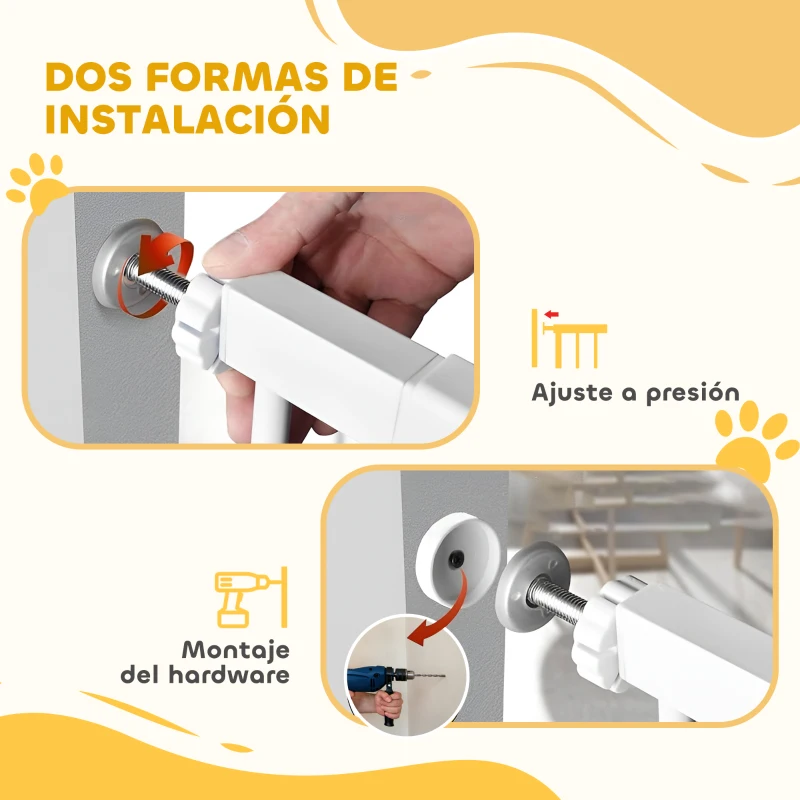 DOS FORMAS DE INSTALACIÓN

Ajuste a presión

Montaje del hardware