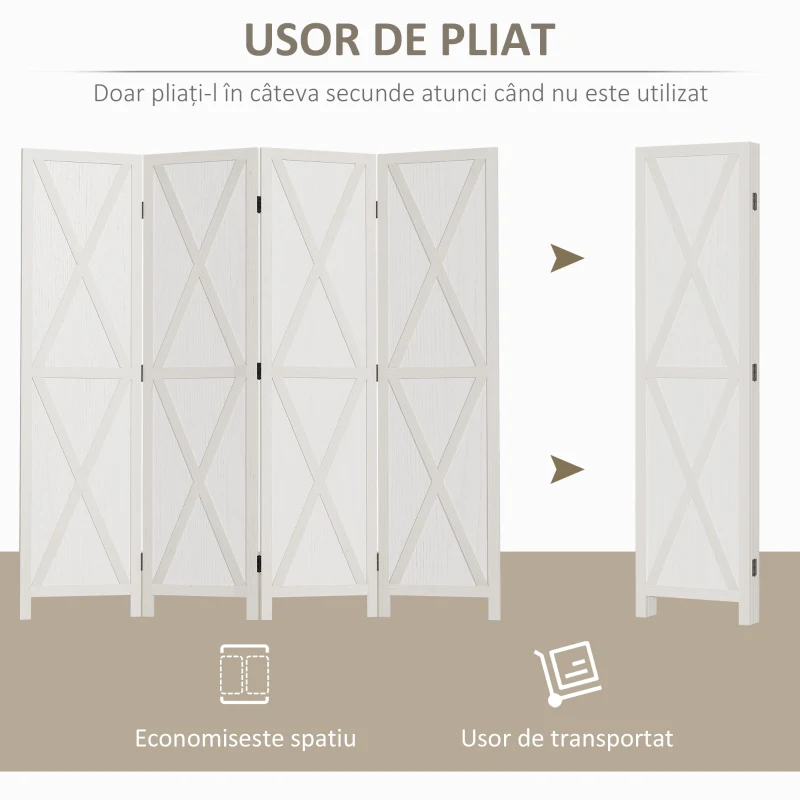 USOR DE PLIAT

Doar pliați-l în câteva secunde atunci când nu este utilizat

Economiseste spatiu

Usor de transportat