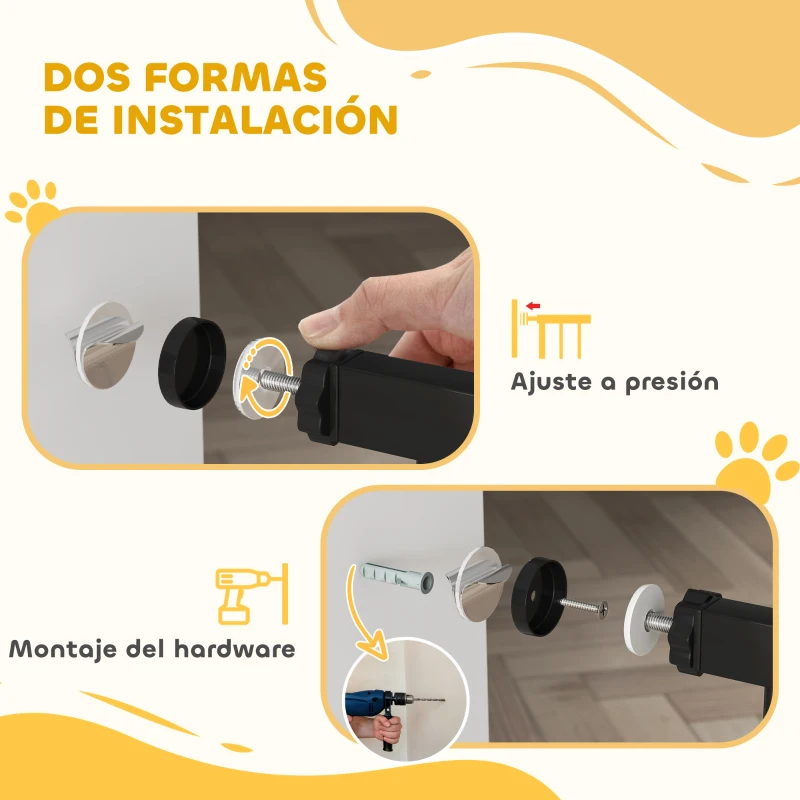 DOS FORMAS DE INSTALACIÓN

Ajuste a presión

Montaje del hardware