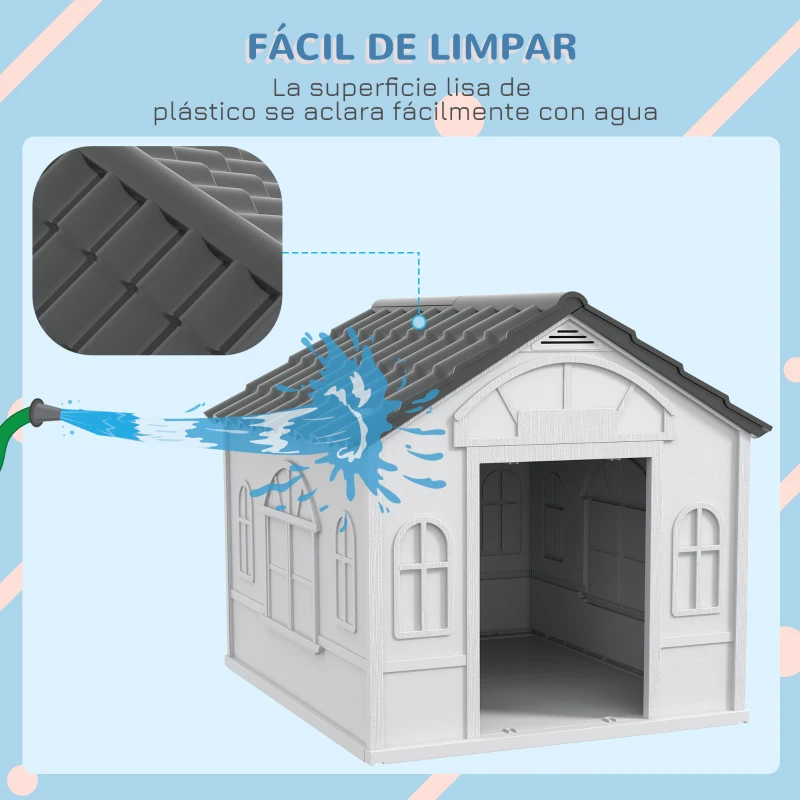 FÁCIL DE LIMPAR

La superficie lisa de plástico se aclara fácilmente con agua