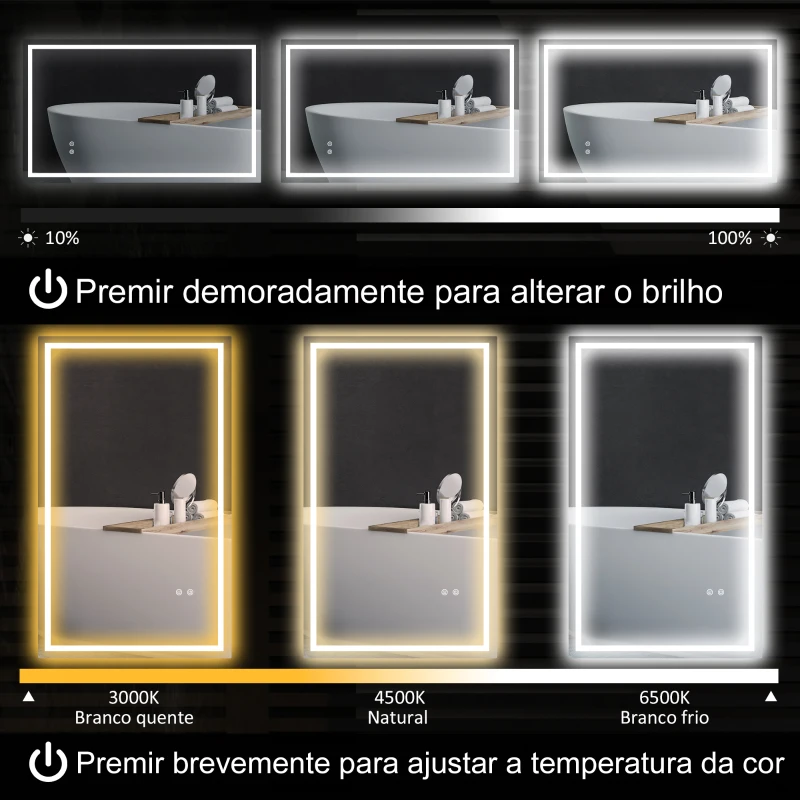 10%

100%

Premir demoradamente para alterar o brilho

3000K
Branco quente

4500K
Natural

6500K
Branco frio

Premir brevemente para ajustar a temperatura da cor