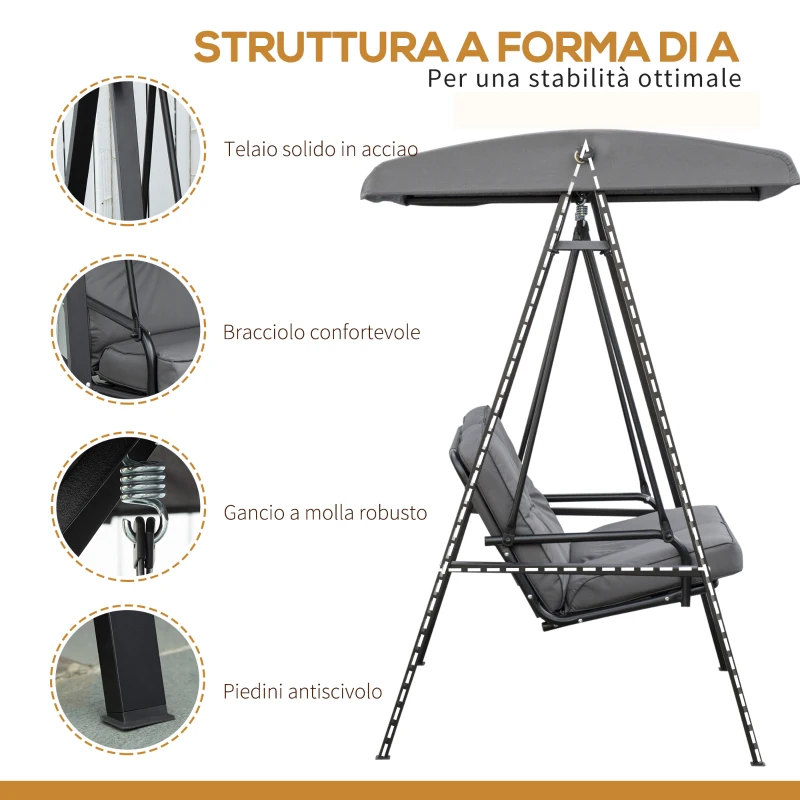 STRUTTURA A FORMA DI A
Per una stabilità ottimale

Telaio solido in acciao

Bracciolo confortevole

Gancio a molla robusto

Piedini antiscivolo