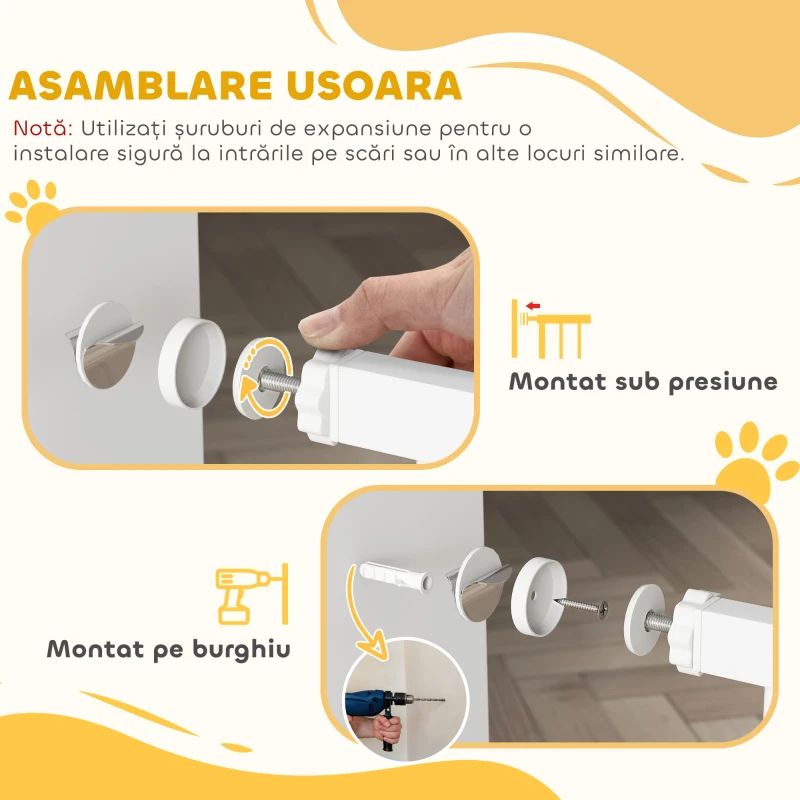 ASAMBLARE USOARA

Notă: Utilizați șuruburi de expansiune pentru o instalare sigură la intrările pe scări sau în alte locuri similare.

Montat sub presiune

Montat pe burghiu