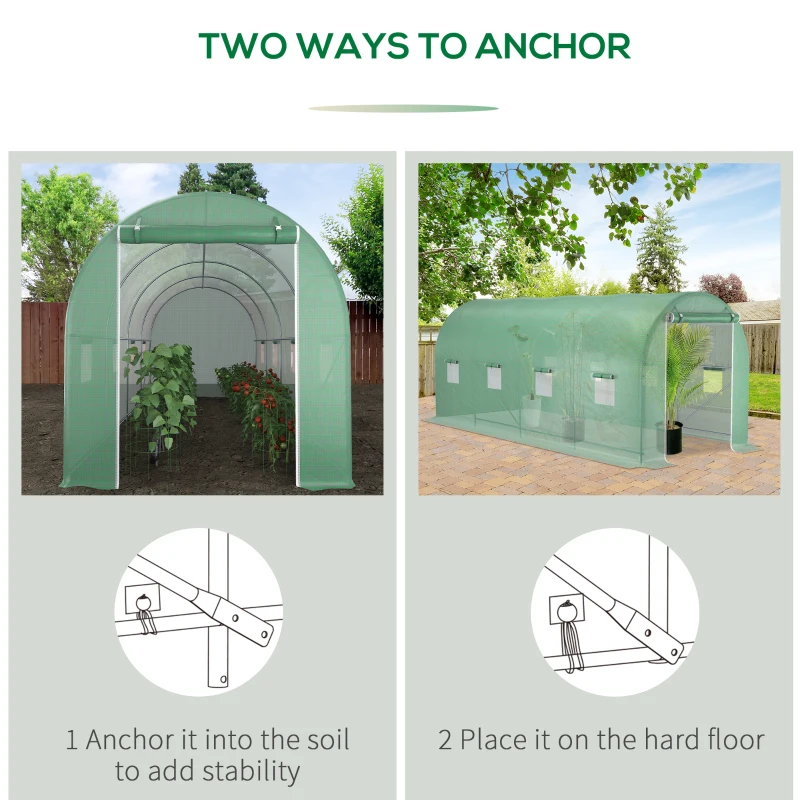 TWO WAYS TO ANCHOR

1 Anchor it into the soil to add stability

2 Place it on the hard floor