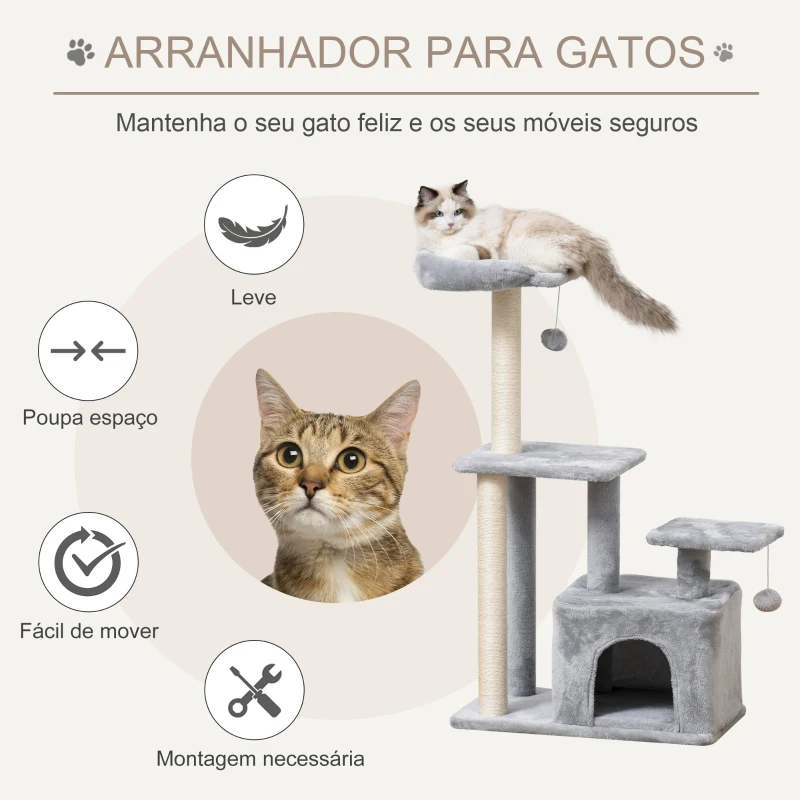 ARRANHADOR PARA GATOS

Mantenha o seu gato feliz e os seus móveis seguros

Leve

Poupa espaço

Fácil de mover

Montagem necessária