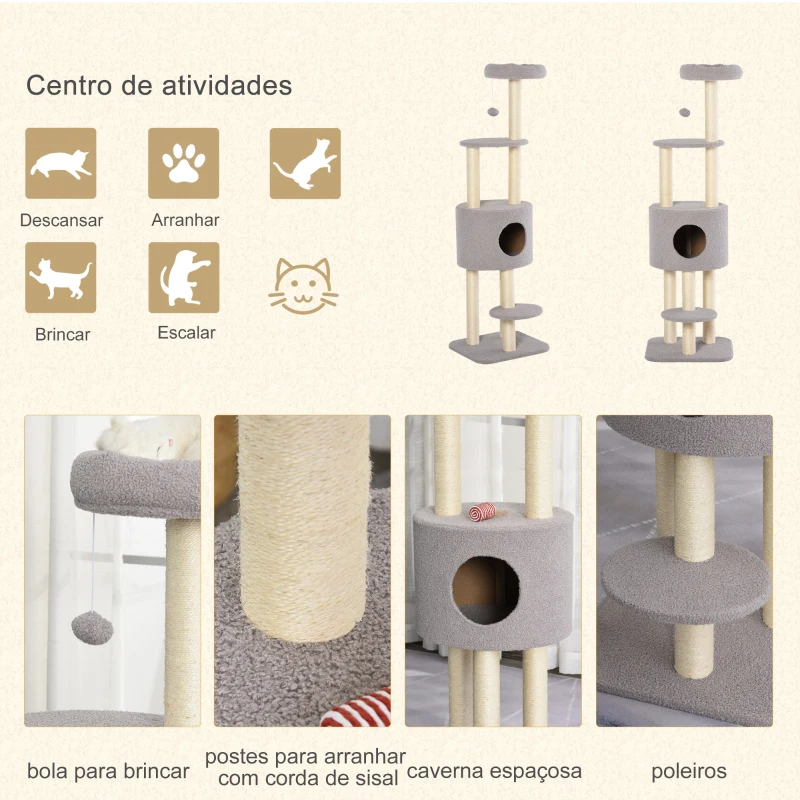 Centro de atividades

Descansar

Arranhar

Brincar

Escalar

bola para brincar

postes para arranhar com corda de sisal

caverna espaçosa

poleiros