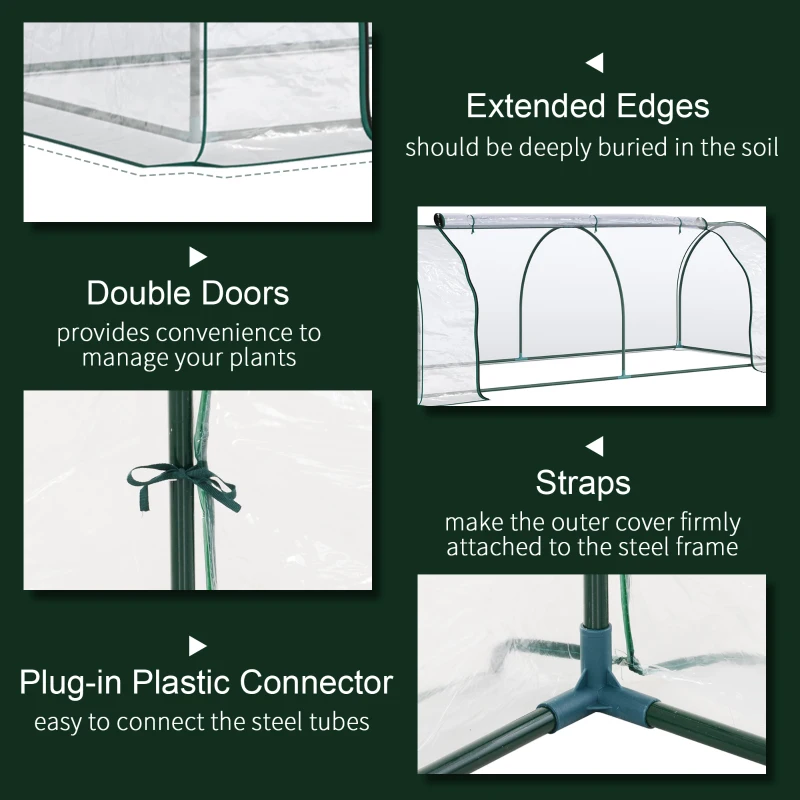 Extended Edges
should be deeply buried in the soil

Double Doors
provides convenience to manage your plants

Straps
make the outer cover firmly attached to the steel frame

Plug-in Plastic Connector
easy to connect the steel tubes