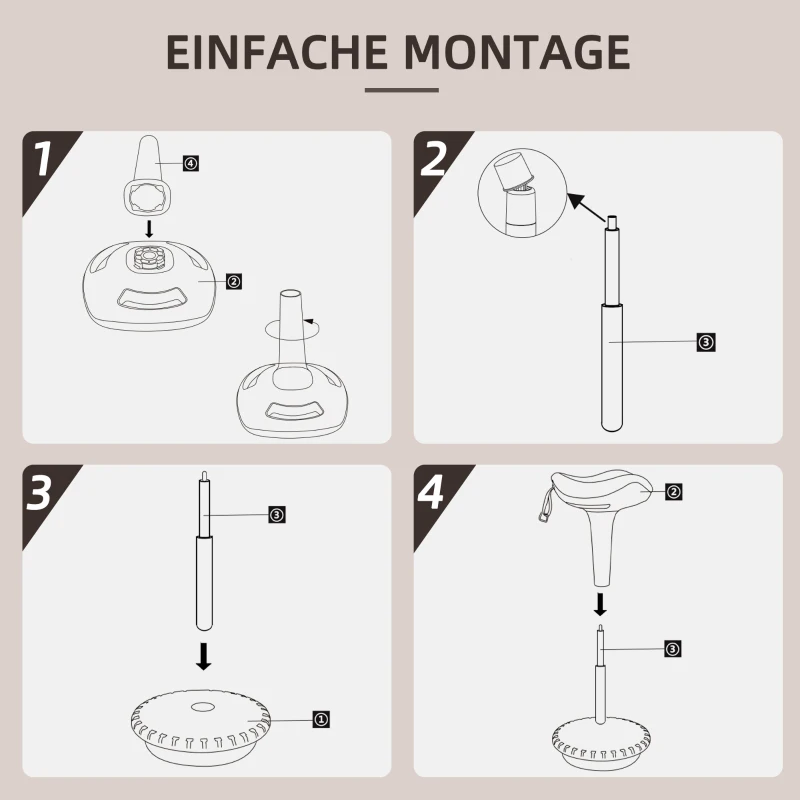 EINFACHE MONTAGE

1

④

②

2

③

3

③

①

4

②

③