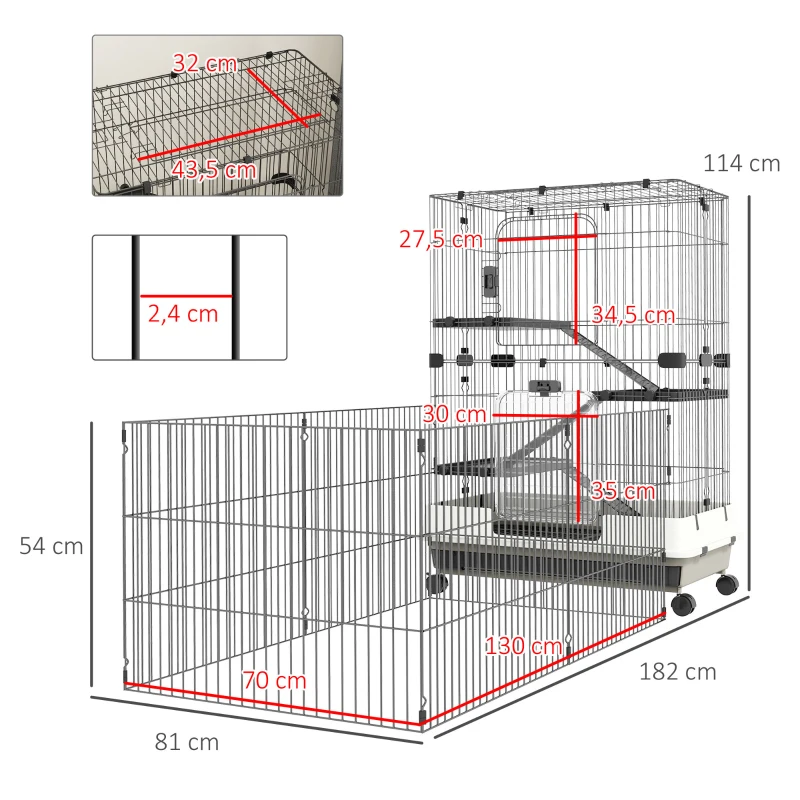 32 cm
43,5 cm
2,4 cm
114 cm
27,5 cm
34,5 cm
30 cm
35 cm
54 cm
130 cm
70 cm
182 cm
81 cm