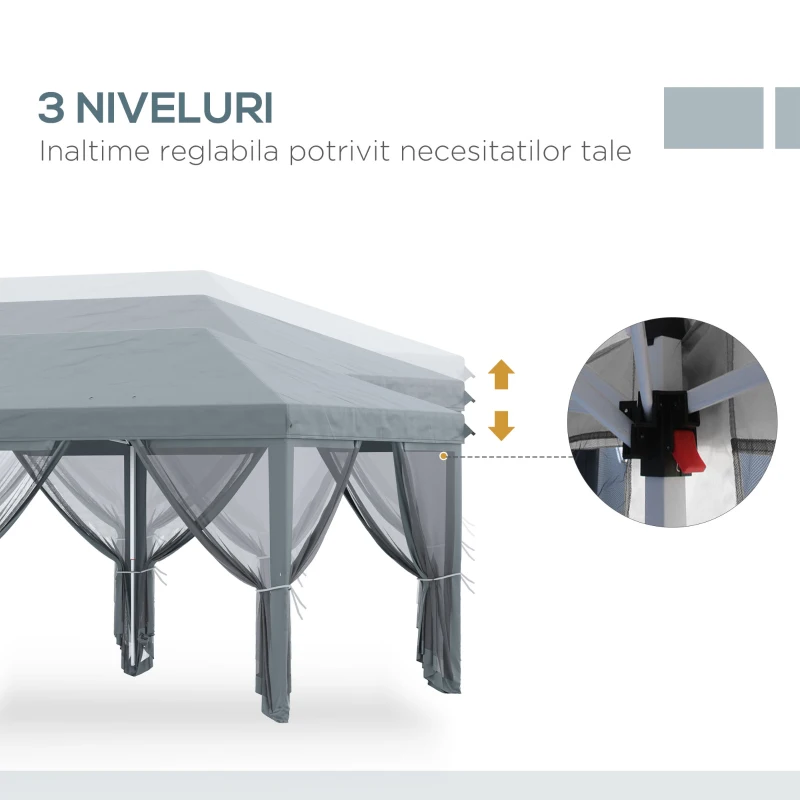 3 NIVELURI
Inaltime reglabila potrivit necesitatilor tale