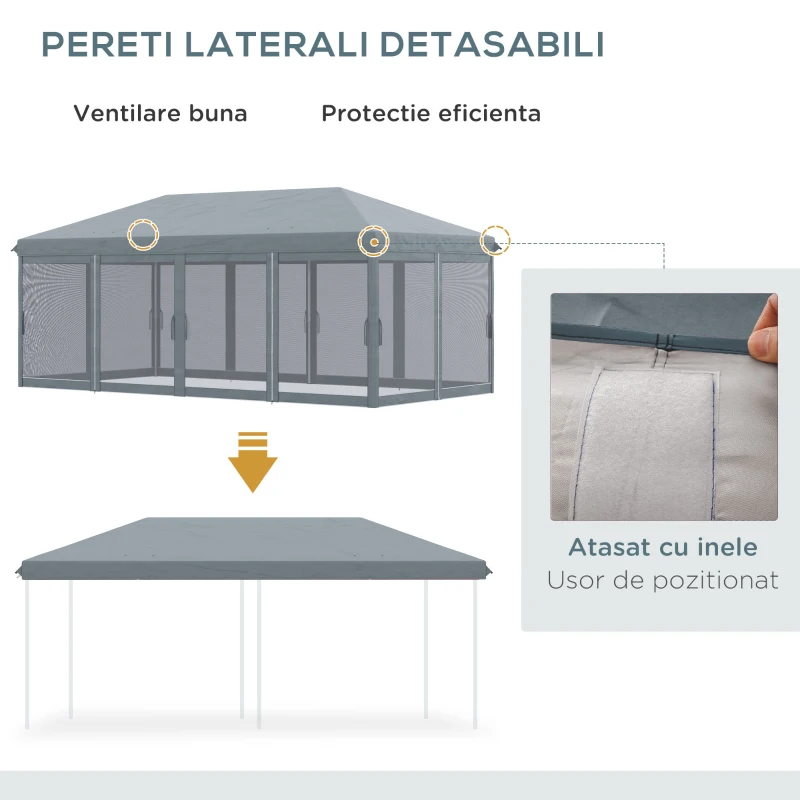 PERETI LATERALI DETASABILI

Ventilare buna

Protectie eficienta

Atasat cu inele
Usor de pozitionat