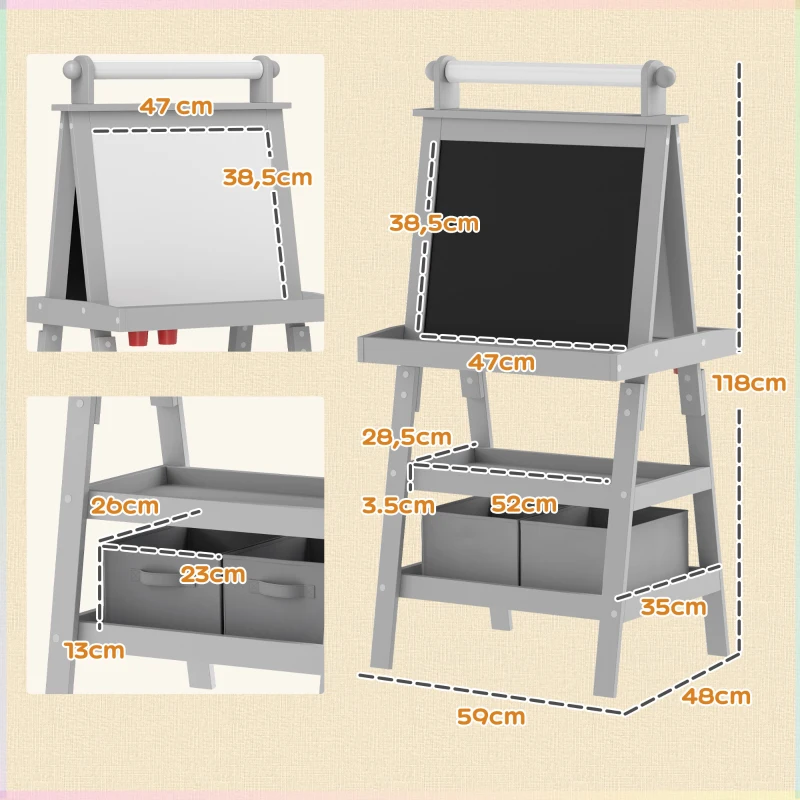 47 cm
38,5cm
26cm
23cm
13cm
38,5cm
47cm
118cm
28,5cm
3.5cm
52cm
35cm
59cm
48cm