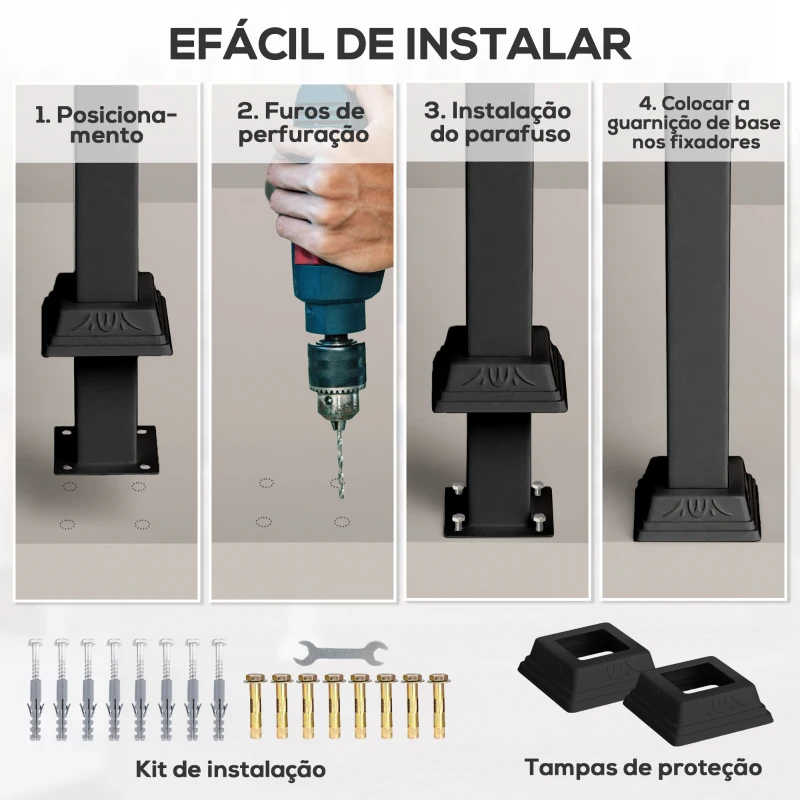 EFÁCIL DE INSTALAR

1. Posicionamento

2. Furos de perfuração

3. Instalação do parafuso

4. Colocar a guarnição de base nos fixadores

Kit de instalação

Tampas de proteção