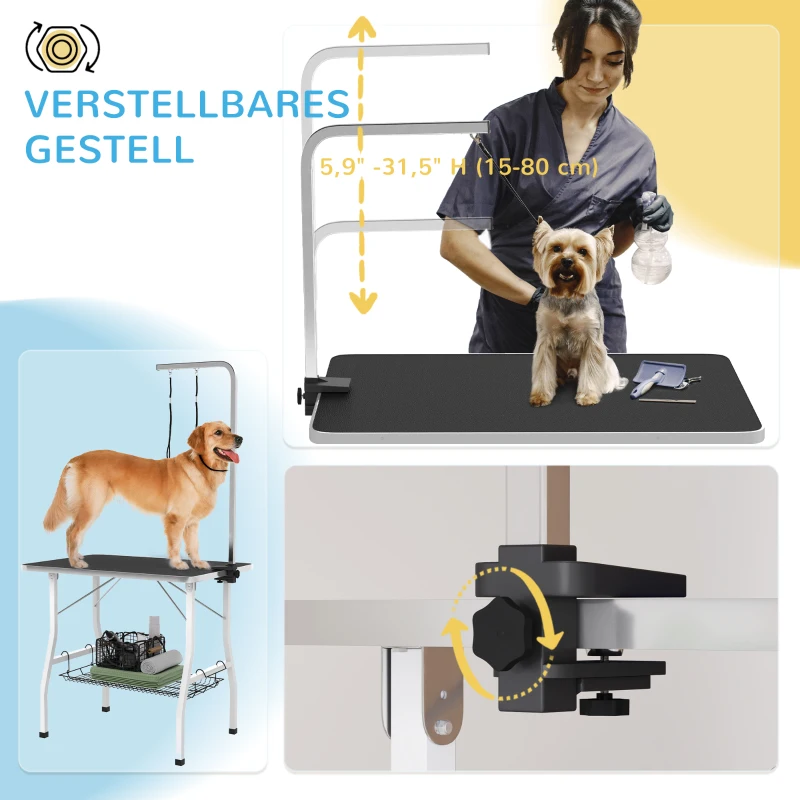 VERSTELLBARES GESTELL

5,9" -31,5" H (15-80 cm)