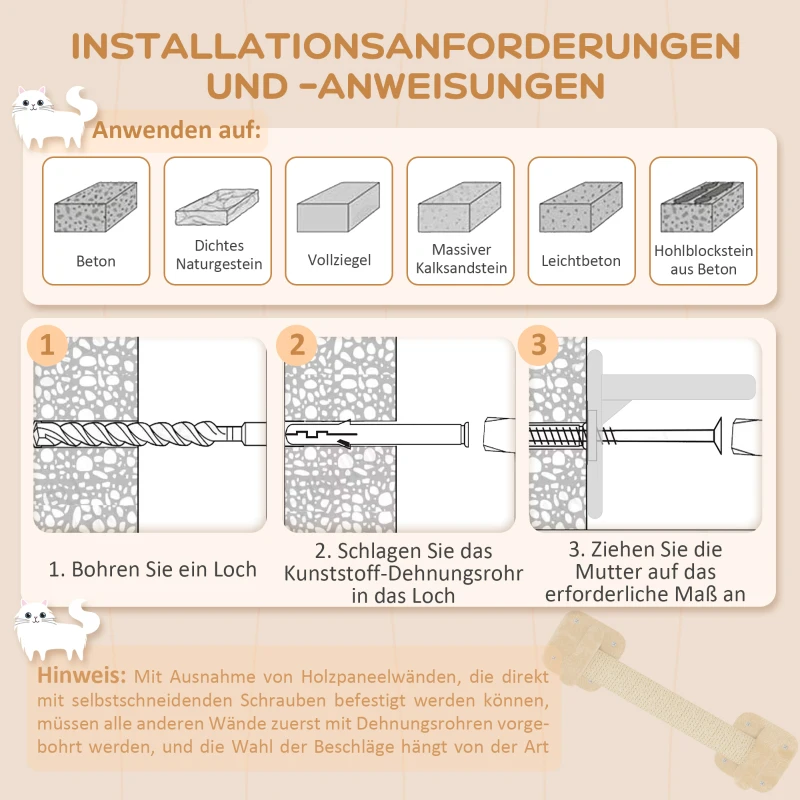 INSTALLATIONSANFORDERUNGEN UND -ANWEISUNGEN

Anwenden auf:

Beton

Dichtes Naturgestein

Vollziegel

Massiver Kalksandstein

Leichtbeton

Hohlblockstein aus Beton

1

2

3

1. Bohren Sie ein Loch

2. Schlagen Sie das Kunststoff-Dehnungsrohr in das Loch

3. Ziehen Sie die Mutter auf das erforderliche Maß an

Hinweis: Mit Ausnahme von Holzpaneelwänden, die direkt mit selbstschneidenden Schrauben befestigt werden können, müssen alle anderen Wände zuerst mit Dehnungsrohren vorgebohrt werden, und die Wahl der Beschläge hängt von der Art