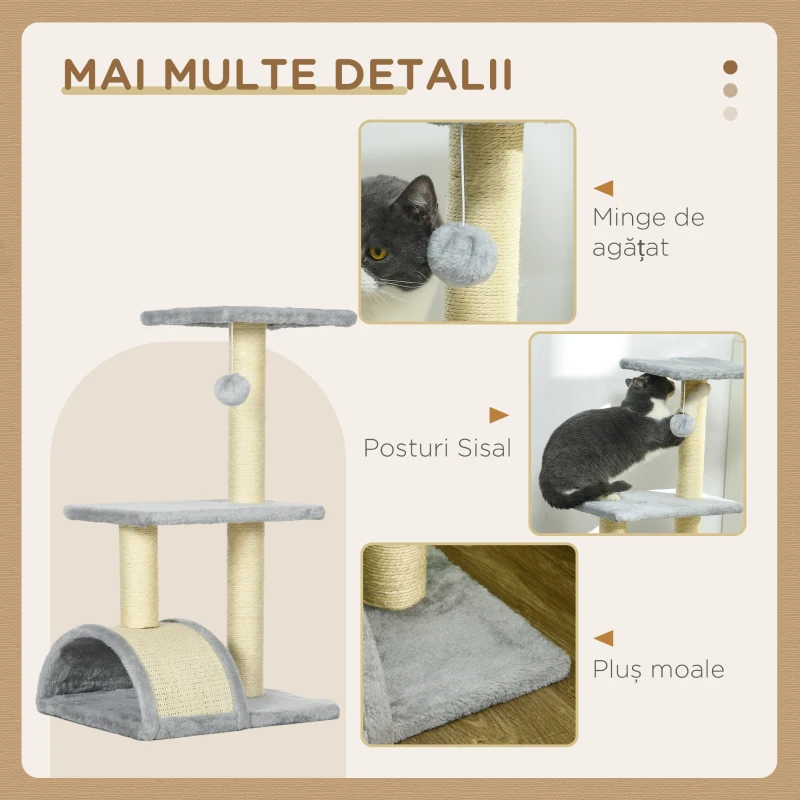 MAI MULTE DETALII

Minge de agățat

Posturi Sisal

Pluș moale