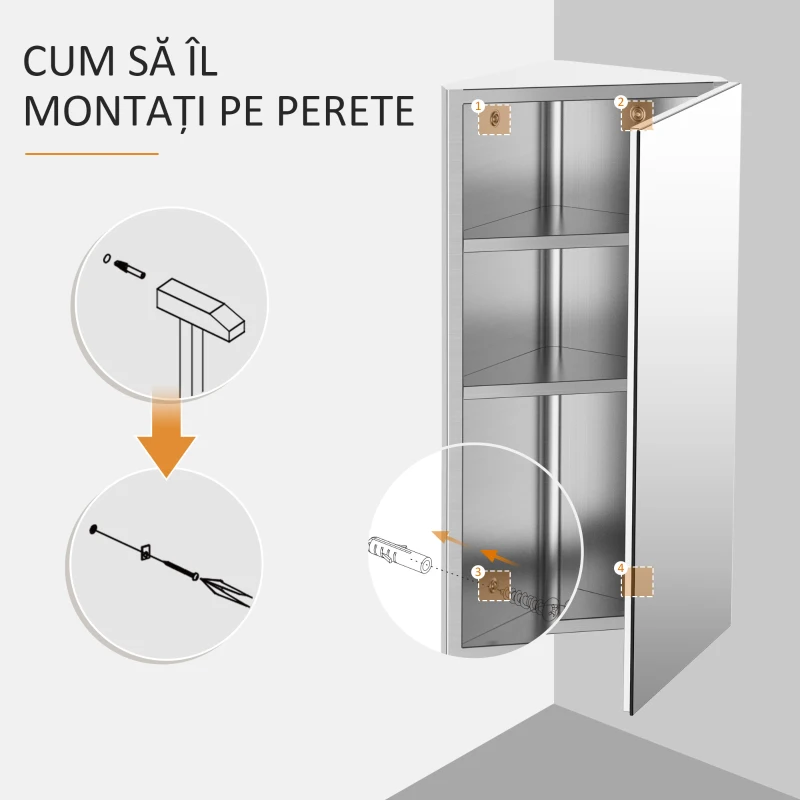 CUM SĂ ÎL
MONTAȚI PE PERETE

1
2
3
4