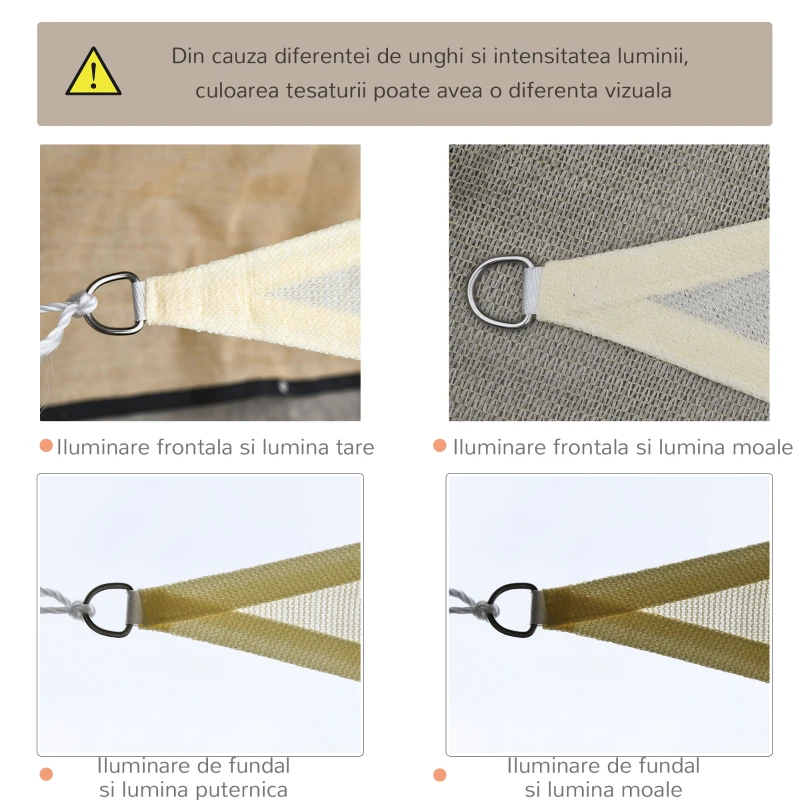 Din cauza diferentei de unghi si intensitatea luminii, culoarea tesaturii poate avea o diferenta vizuala

Iluminare frontala si lumina tare

Iluminare frontala si lumina moale

Iluminare de fundal si lumina puternica

Iluminare de fundal si lumina moale